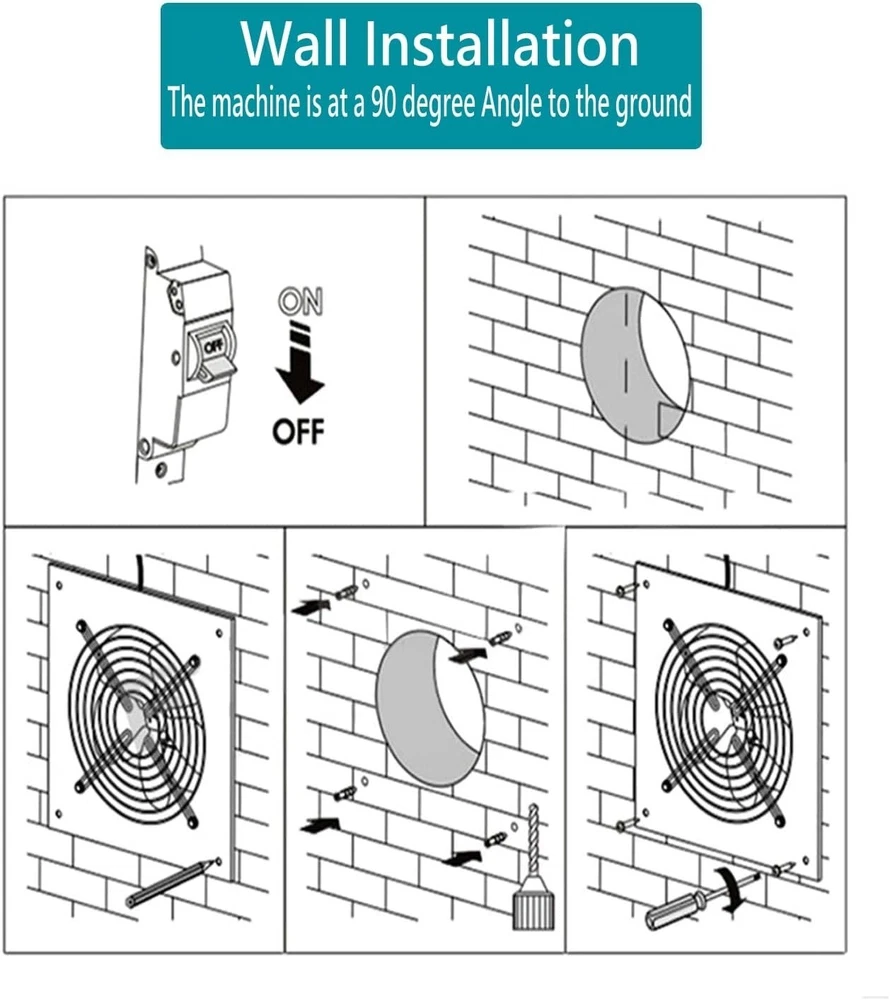 Wall Installation
The machine is at a 90 degree Angle to the ground

OFF
ON
OFF