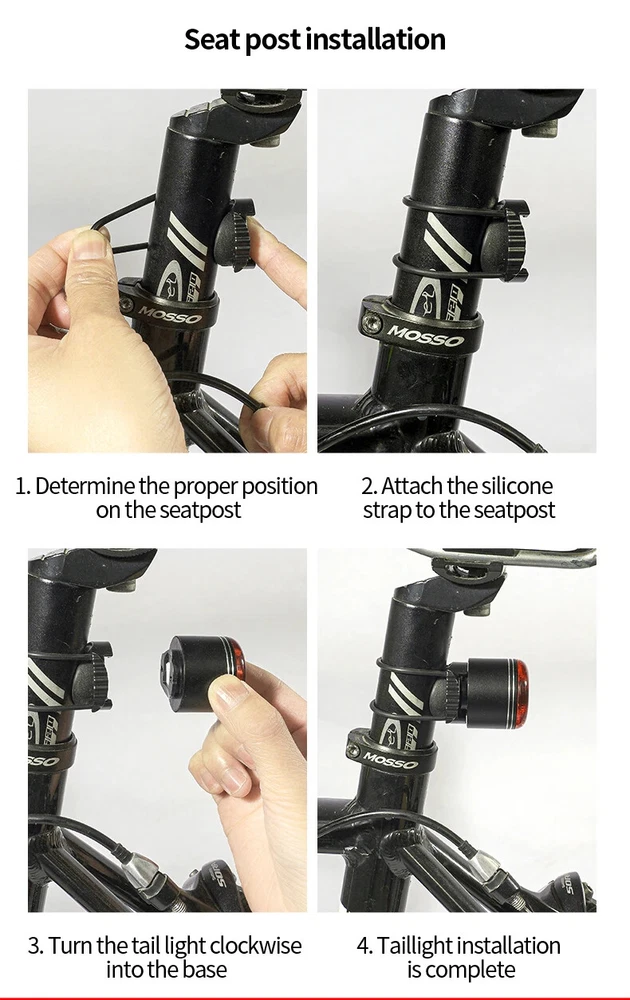 Seat post installation

MOSSO

MOSSO

1. Determine the proper position on the seatpost

2. Attach the silicone strap to the seatpost

MOSSO

3. Turn the tail light clockwise into the base

4. Taillight installation is complete