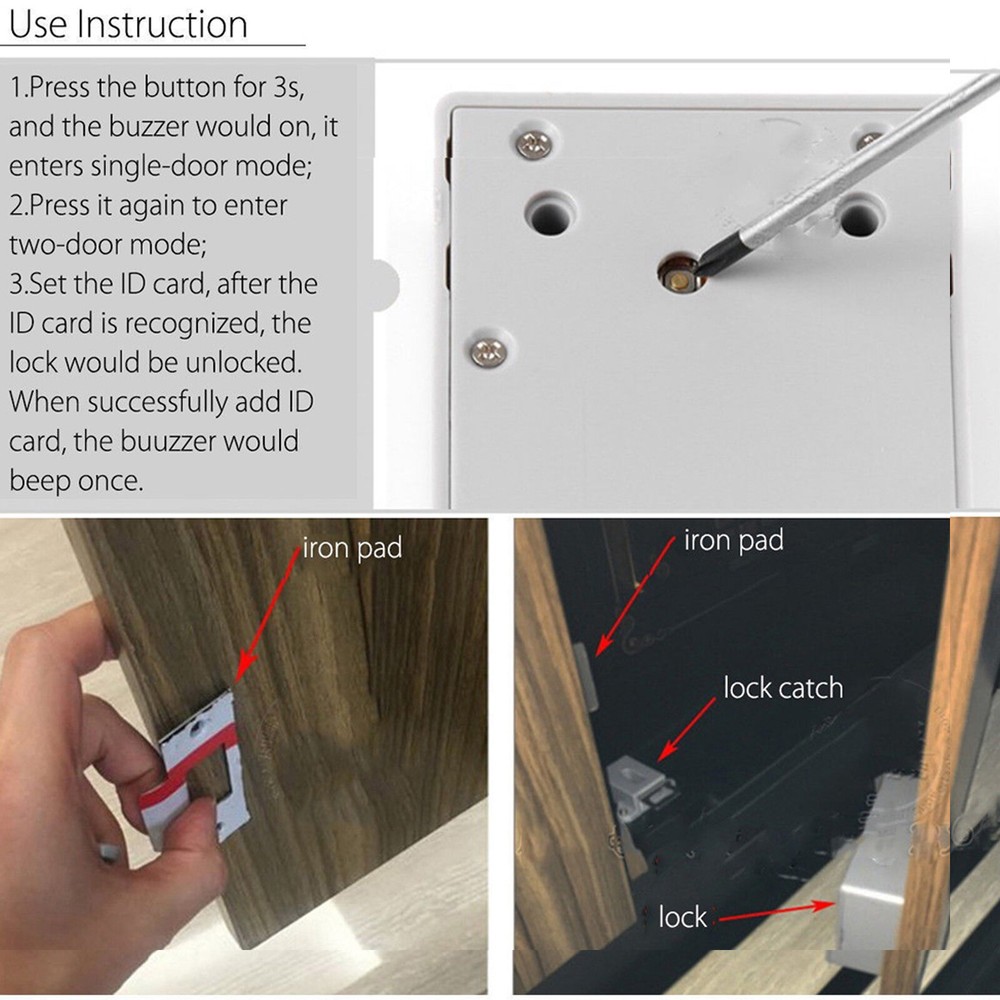 Use Instruction

1.Press the button for 3s, and the buzzer would on, it enters single-door mode;
2.Press it again to enter two-door mode;
3.Set the ID card, after the ID card is recognized, the lock would be unlocked. When successfully add ID card, the buuzzer would beep once.

iron pad

iron pad

lock catch

lock