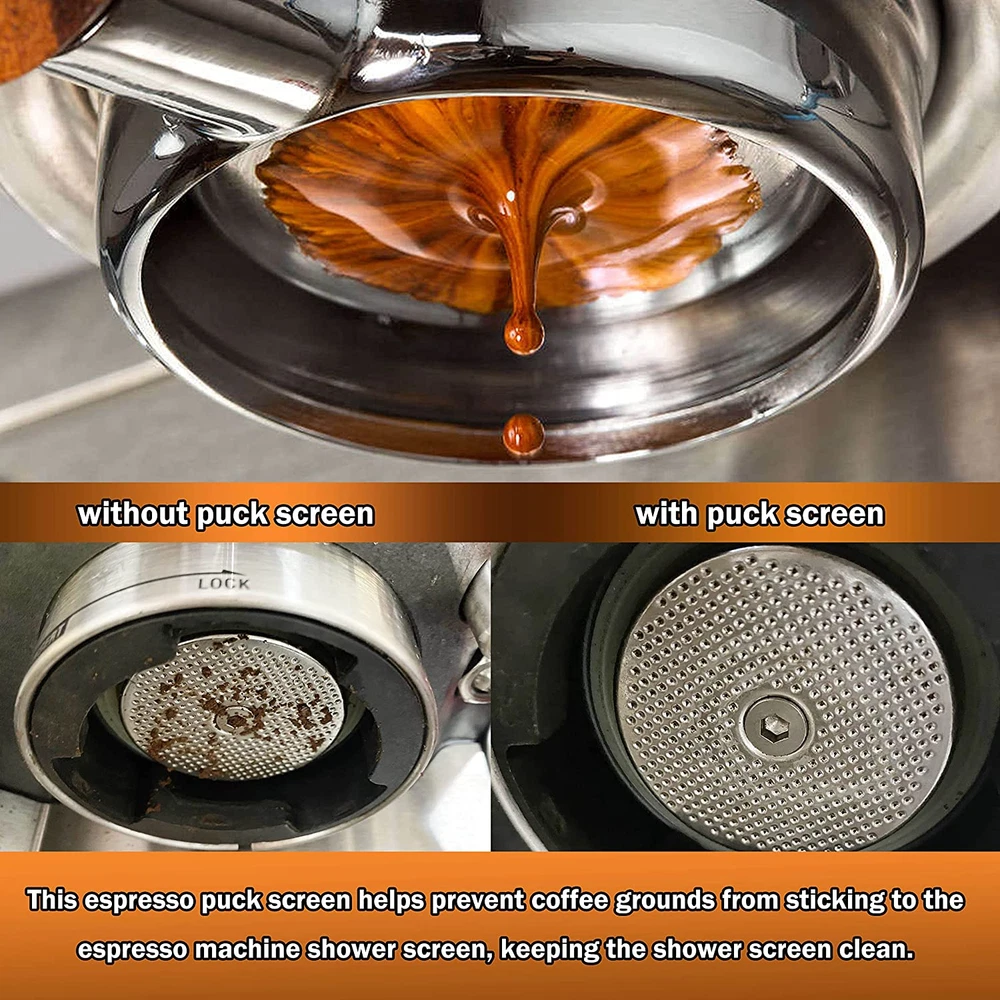 without puck screen

with puck screen

LOCK

This espresso puck screen helps prevent coffee grounds from sticking to the espresso machine shower screen, keeping the shower screen clean.