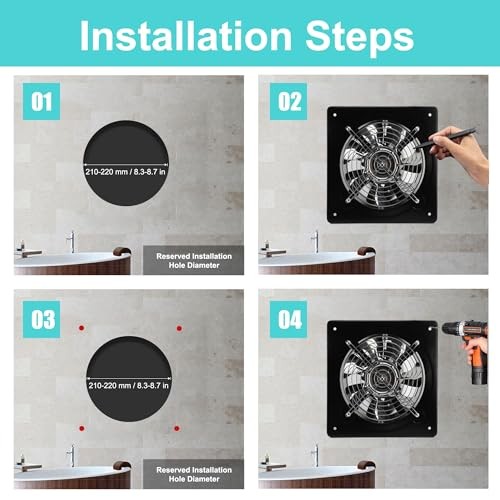 Installation Steps

01

210-220 mm / 8.3-8.7 in

Reserved Installation Hole Diameter

02

03

210-220 mm / 8.3-8.7 in

Reserved Installation Hole Diameter

04