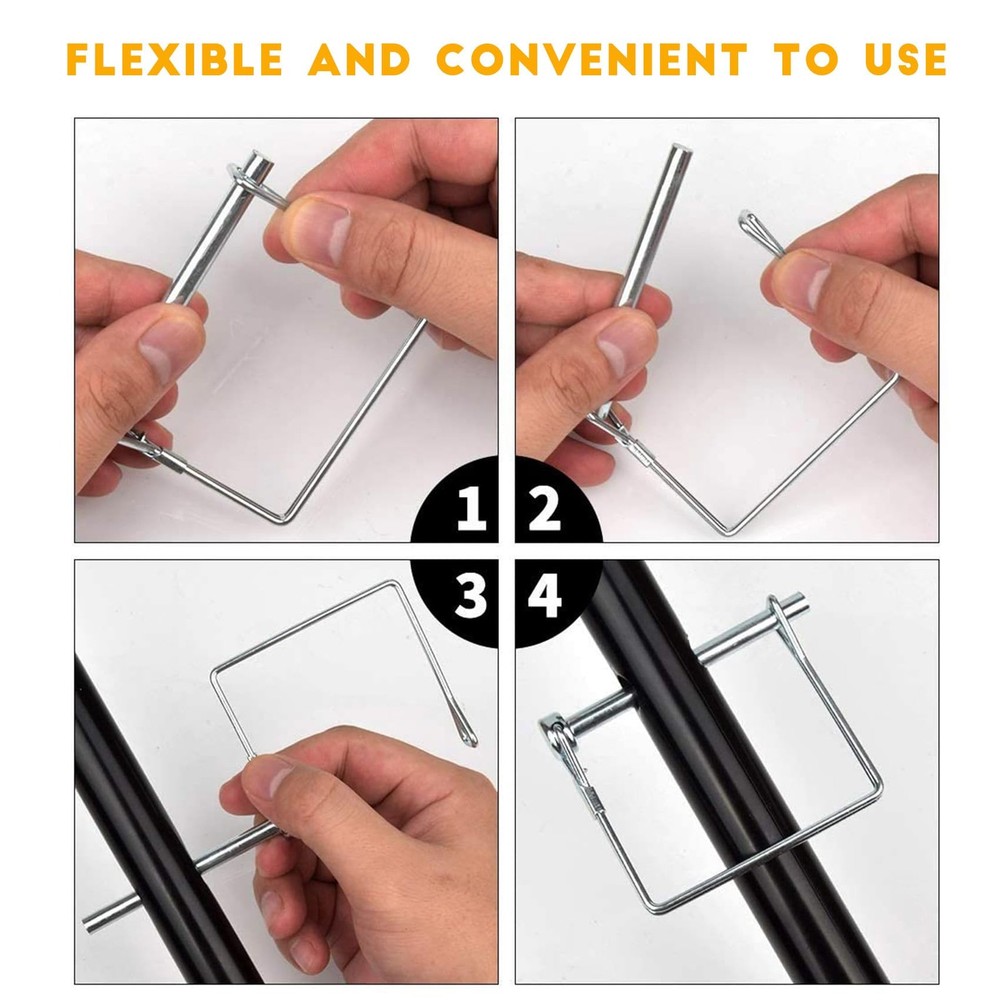 FLEXIBLE AND CONVENIENT TO USE

1 2

3 4