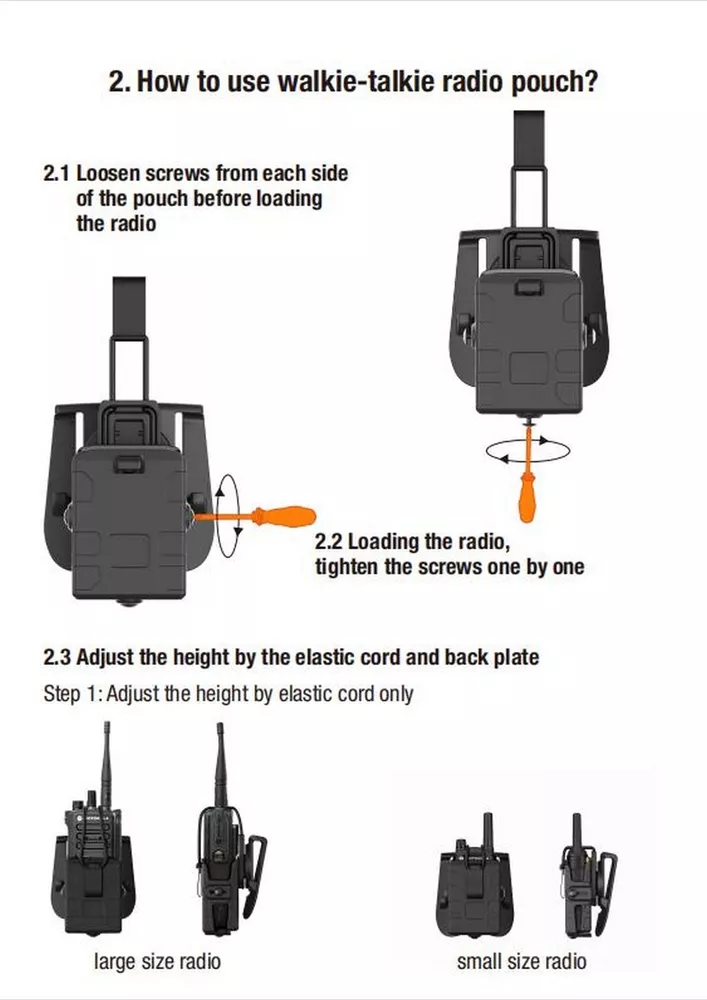 2. How to use walkie-talkie radio pouch?

2.1 Loosen screws from each side of the pouch before loading the radio

2.2 Loading the radio, tighten the screws one by one

2.3 Adjust the height by the elastic cord and back plate

Step 1: Adjust the height by elastic cord only

large size radio

small size radio