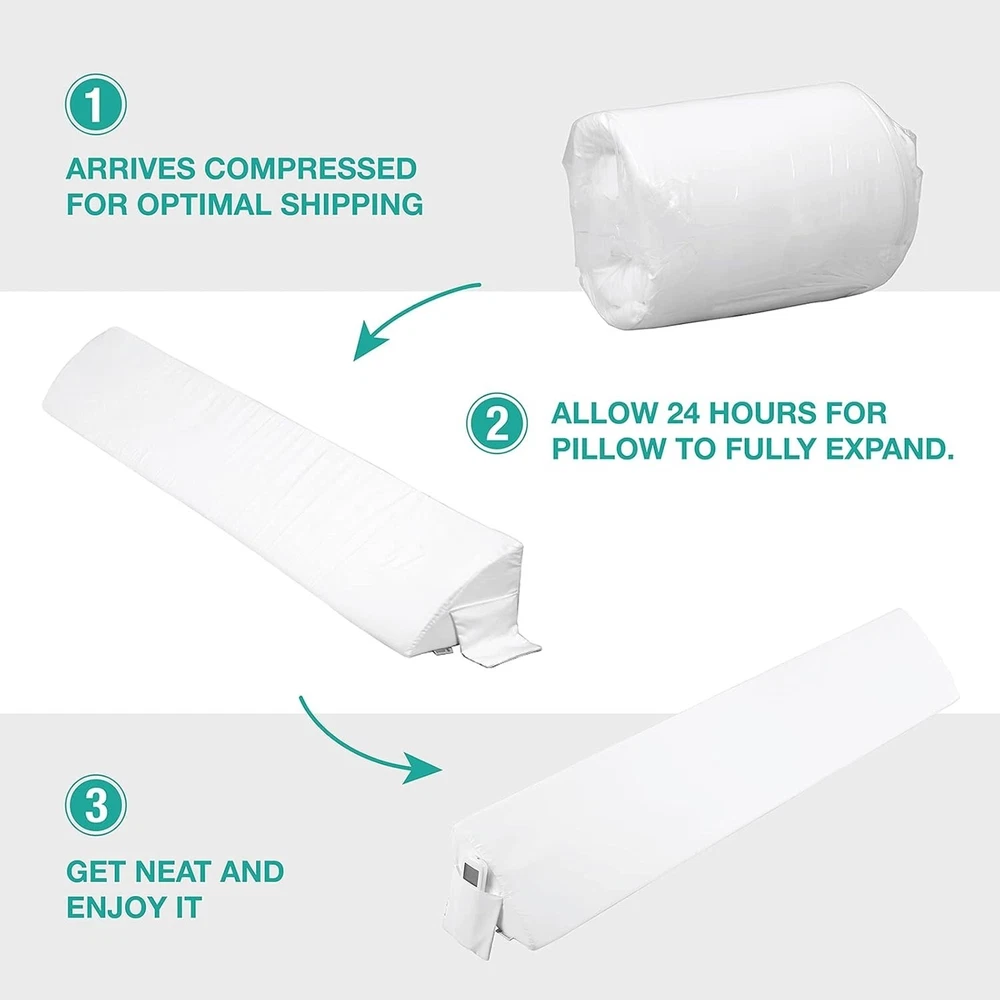 1

ARRIVES COMPRESSED FOR OPTIMAL SHIPPING

2

ALLOW 24 HOURS FOR PILLOW TO FULLY EXPAND.

3

GET NEAT AND ENJOY IT