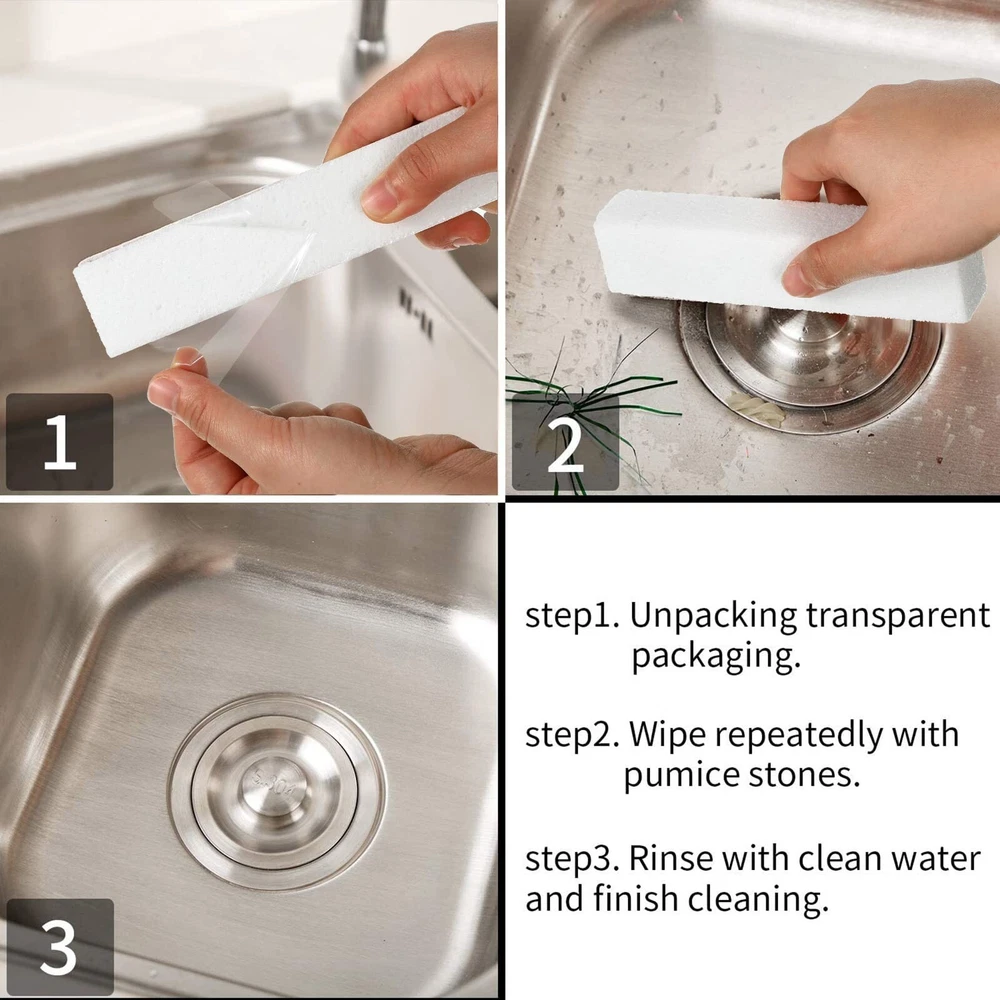 1

2

3

step1. Unpacking transparent packaging.

step2. Wipe repeatedly with pumice stones.

step3. Rinse with clean water and finish cleaning.