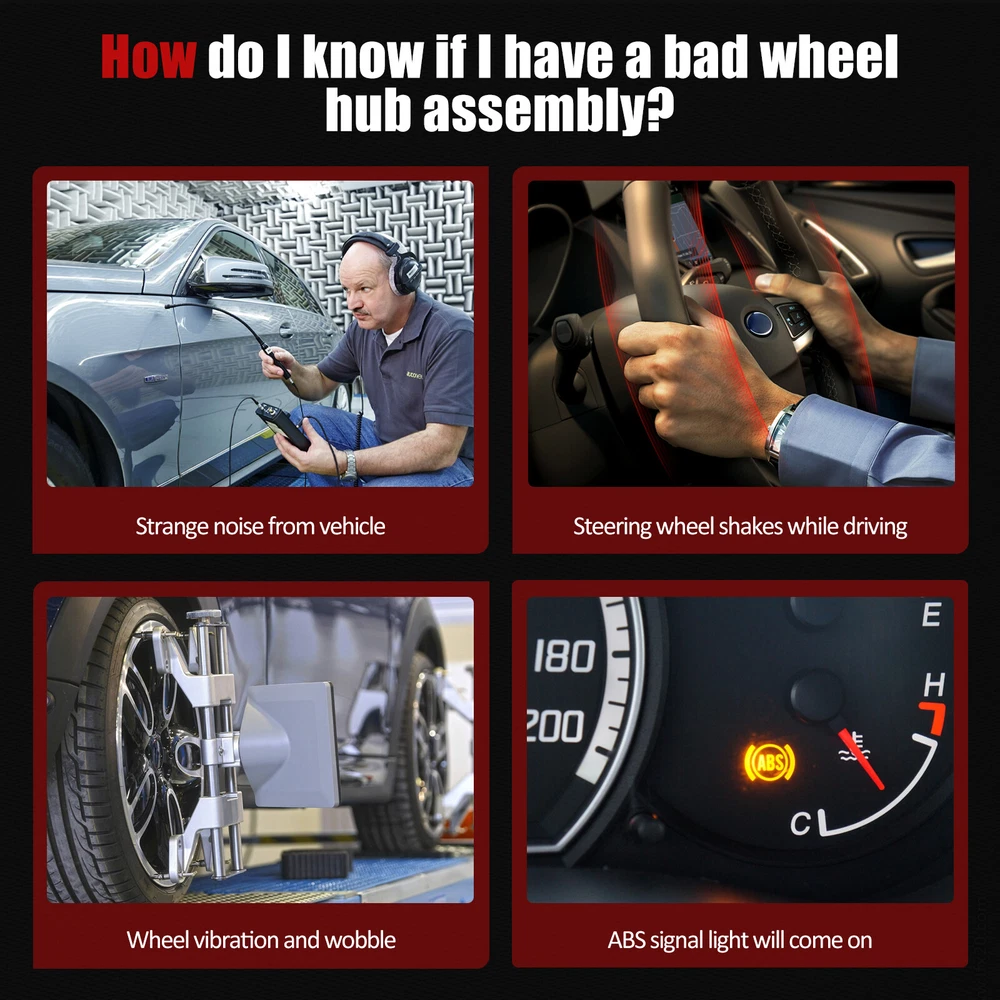 How do I know if I have a bad wheel hub assembly?

Strange noise from vehicle

Steering wheel shakes while driving

Wheel vibration and wobble

180
200
E
H
C
ABS

ABS signal light will come on