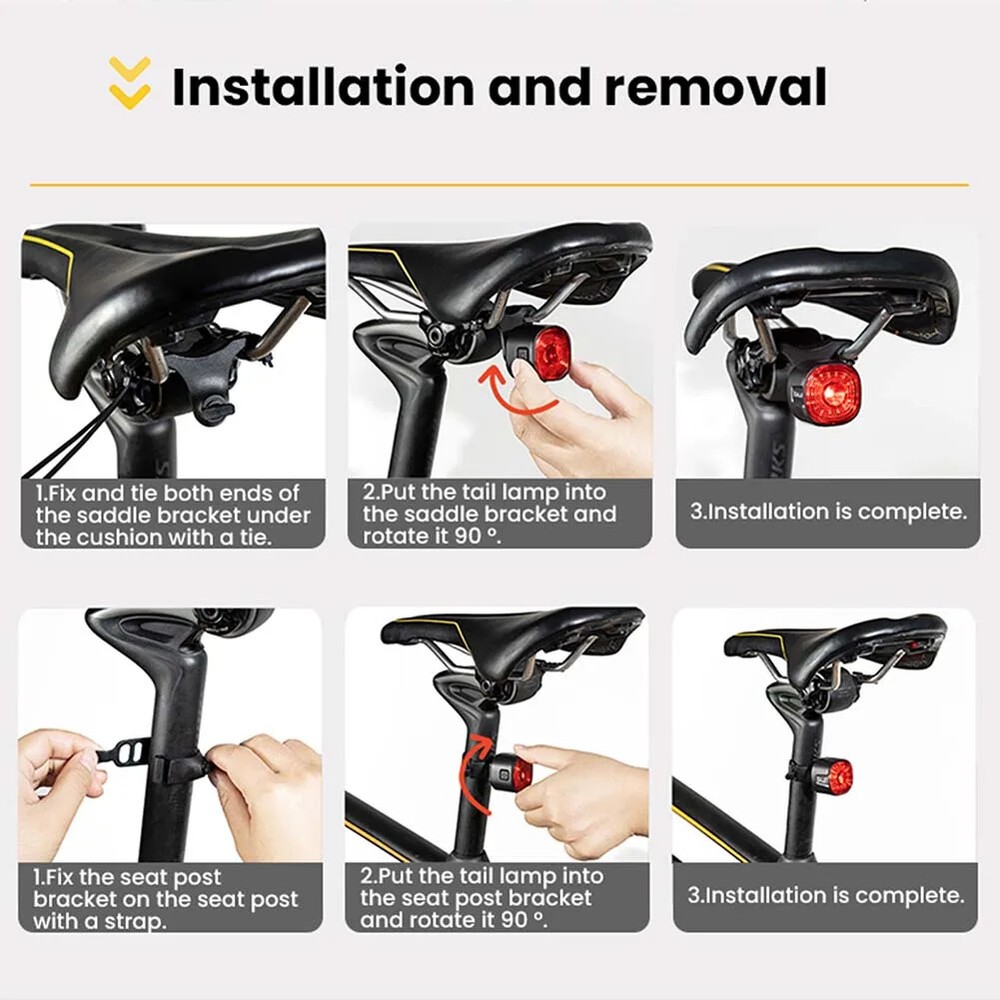 Installation and removal

1.Fix and tie both ends of the saddle bracket under the cushion with a tie.

2.Put the tail lamp into the saddle bracket and rotate it 90 °.

3.Installation is complete.

1.Fix the seat post bracket on the seat post with a strap.

2.Put the tail lamp into the seat post bracket and rotate it 90 °.

3.Installation is complete.