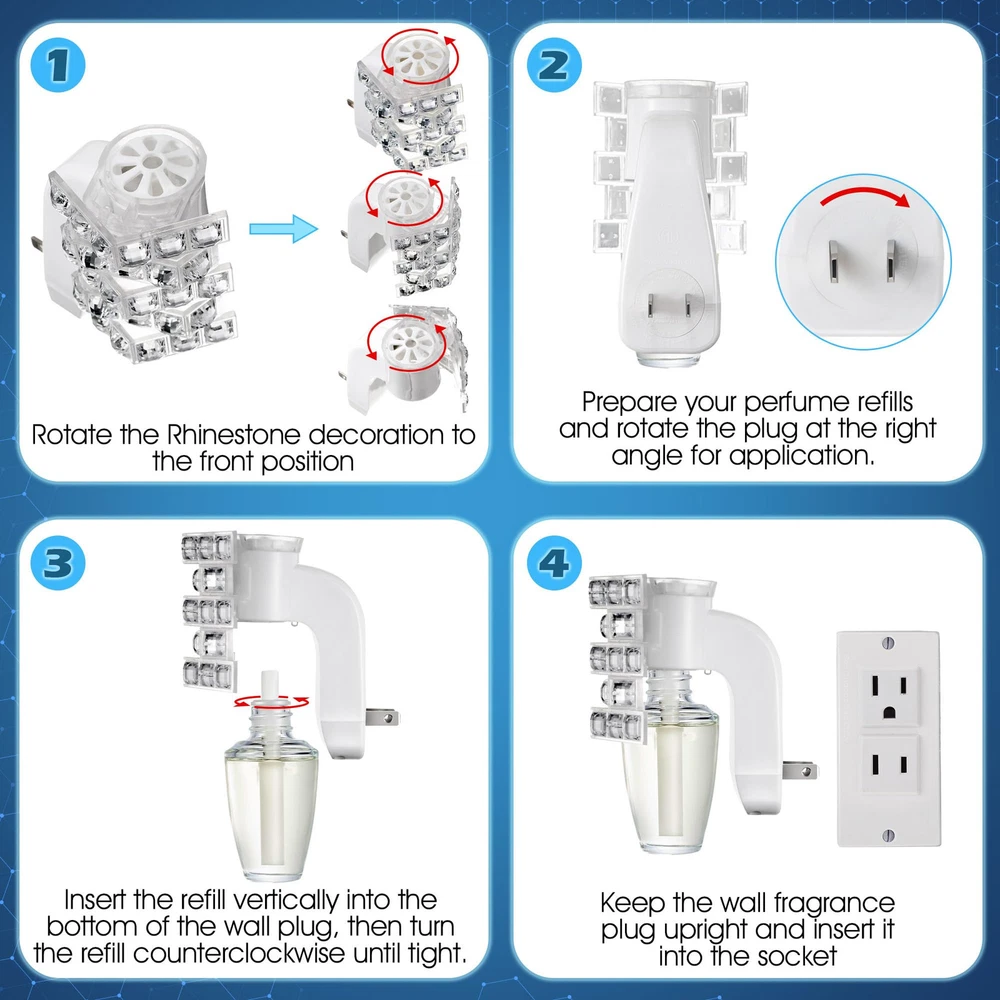 1

Rotate the Rhinestone decoration to the front position

2

Prepare your perfume refills and rotate the plug at the right angle for application.

3

Insert the refill vertically into the bottom of the wall plug, then turn the refill counterclockwise until tight.

4

Keep the wall fragrance plug upright and insert it into the socket