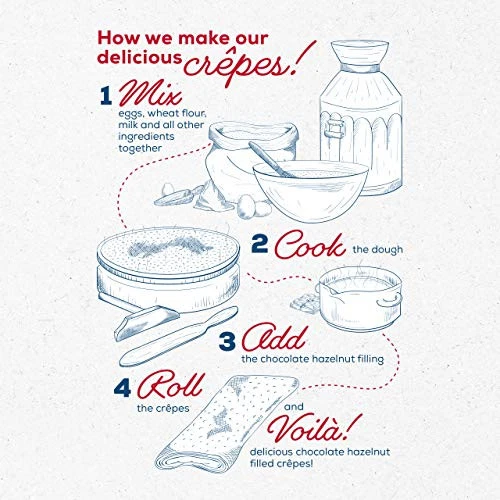 How we make our delicious crêpes!

1 Mix
eggs, wheat flour, milk and all other ingredients together

2 Cook the dough

3 Add
the chocolate hazelnut filling

4 Roll
the crêpes

and
Voilà!
delicious chocolate hazelnut filled crêpes!