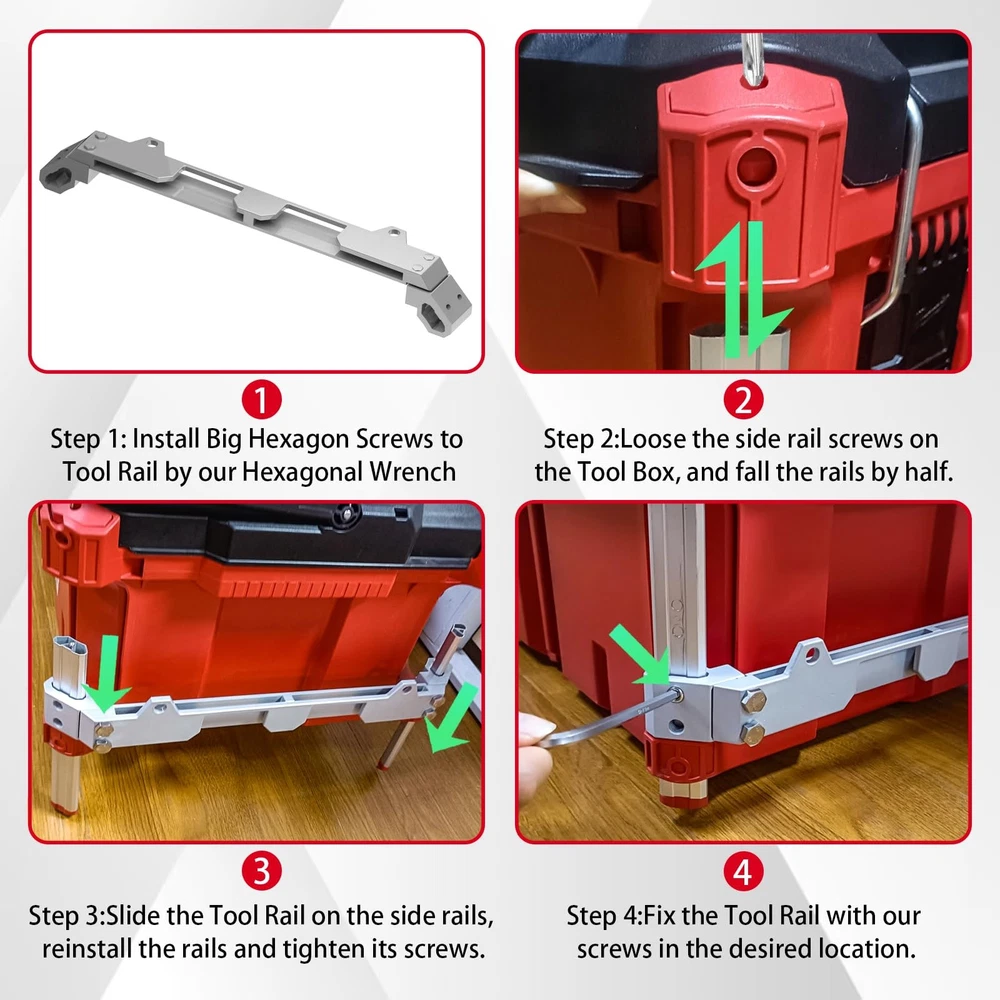 1

Step 1: Install Big Hexagon Screws to Tool Rail by our Hexagonal Wrench

2

Step 2:Loose the side rail screws on the Tool Box, and fall the rails by half.

3

Step 3:Slide the Tool Rail on the side rails, reinstall the rails and tighten its screws.

4

Step 4:Fix the Tool Rail with our screws in the desired location.