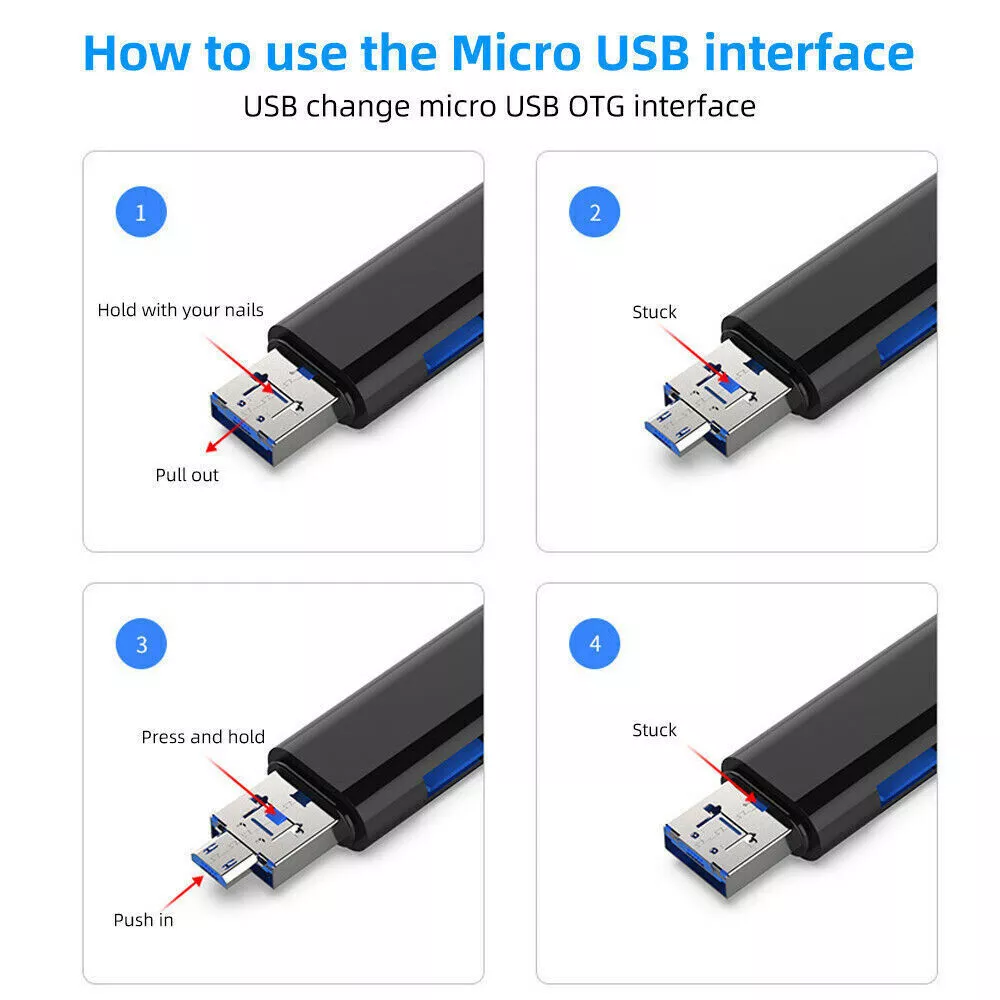 How to use the Micro USB interface

USB change micro USB OTG interface

1

Hold with your nails

Pull out

2

Stuck

3

Press and hold

Push in

4

Stuck