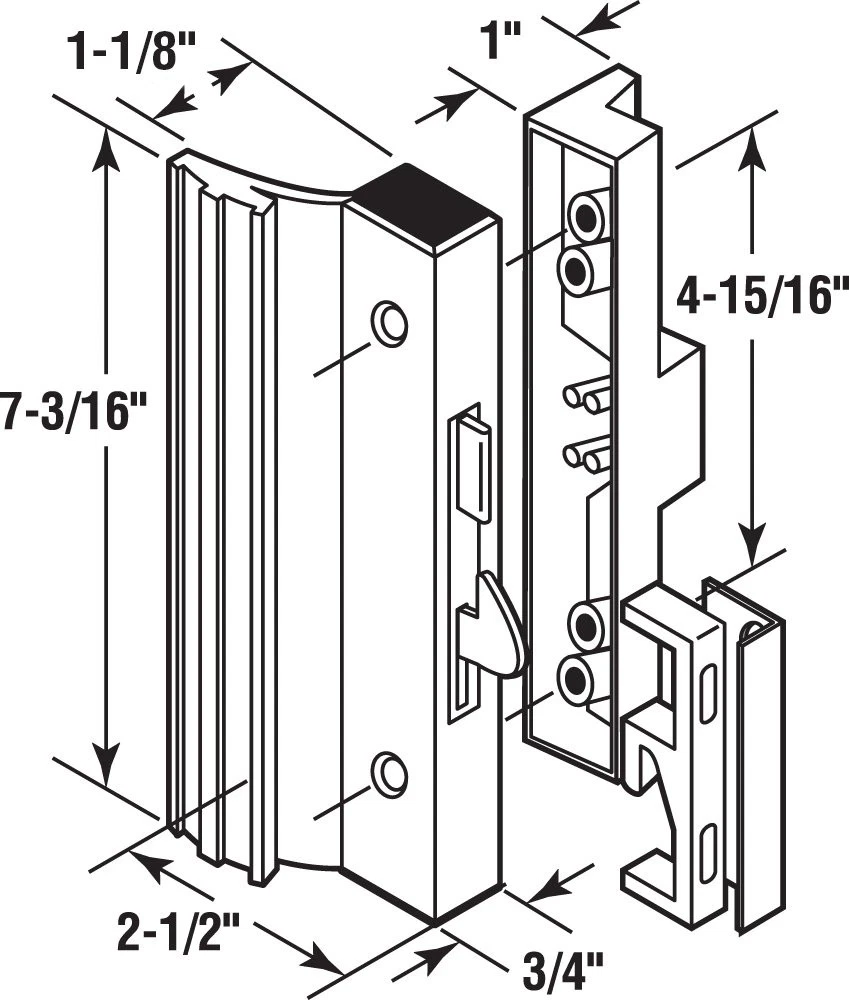 1-1/8"
1"
4-15/16"
7-3/16"
2-1/2"
3/4"