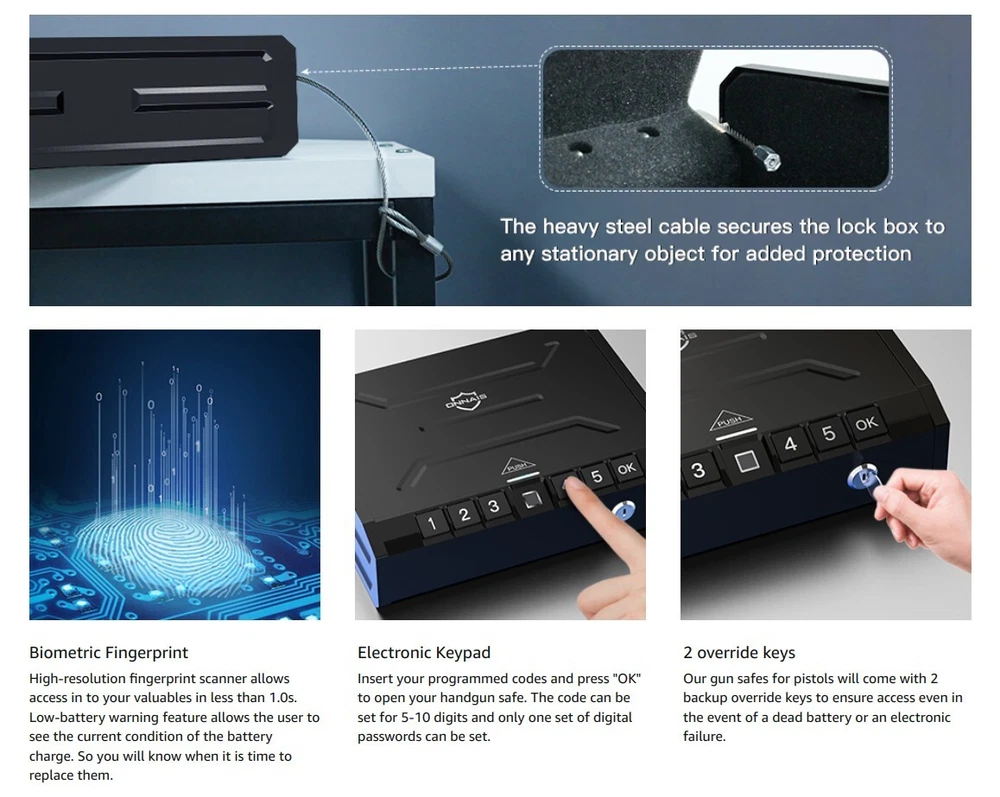 The heavy steel cable secures the lock box to any stationary object for added protection

ONNAIS

PUSH

1 2 3 5 OK

PUSH

3 4 5 OK

Biometric Fingerprint
High-resolution fingerprint scanner allows access in to your valuables in less than 1.0s. Low-battery warning feature allows the user to see the current condition of the battery charge. So you will know when it is time to replace them.

Electronic Keypad
Insert your programmed codes and press "OK" to open your handgun safe. The code can be set for 5-10 digits and only one set of digital passwords can be set.

2 override keys
Our gun safes for pistols will come with 2 backup override keys to ensure access even in the event of a dead battery or an electronic failure.