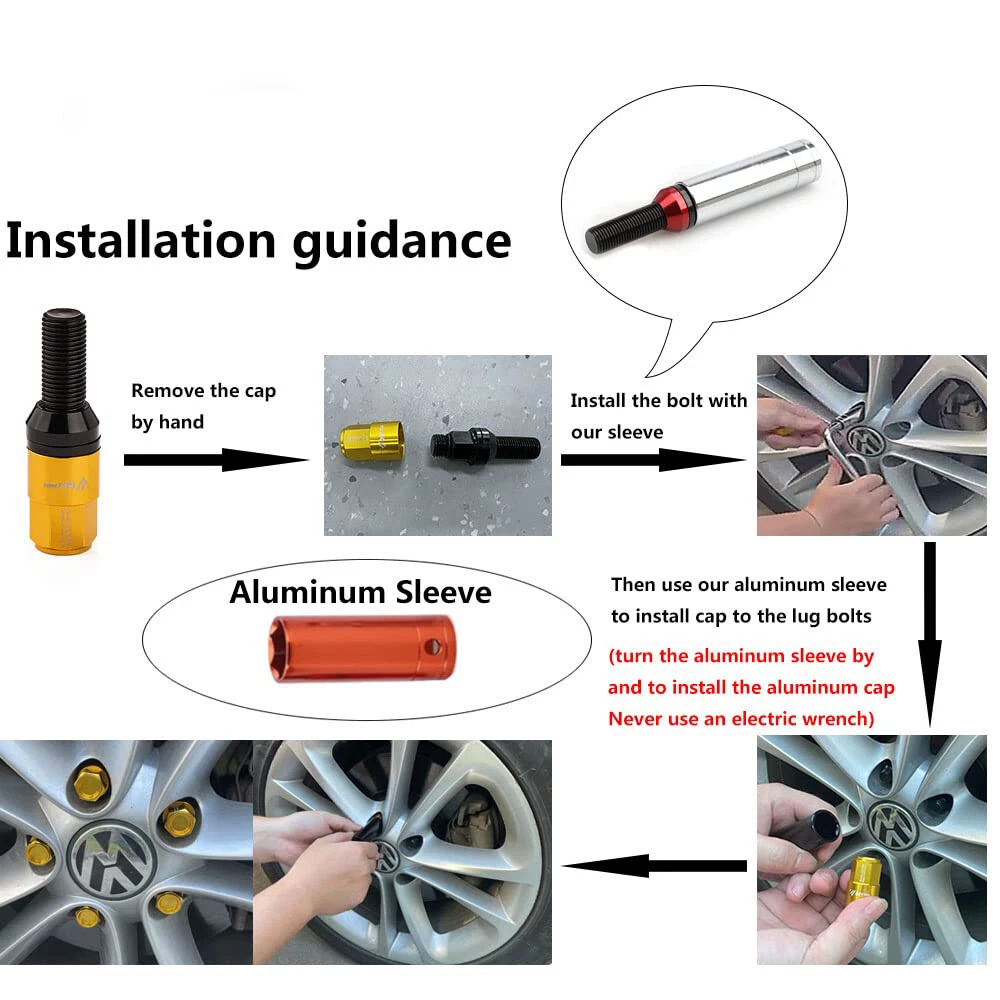 Installation guidance

Remove the cap by hand

Install the bolt with our sleeve

Aluminum Sleeve

Then use our aluminum sleeve to install cap to the lug bolts

(turn the aluminum sleeve by and to install the aluminum cap Never use an electric wrench)