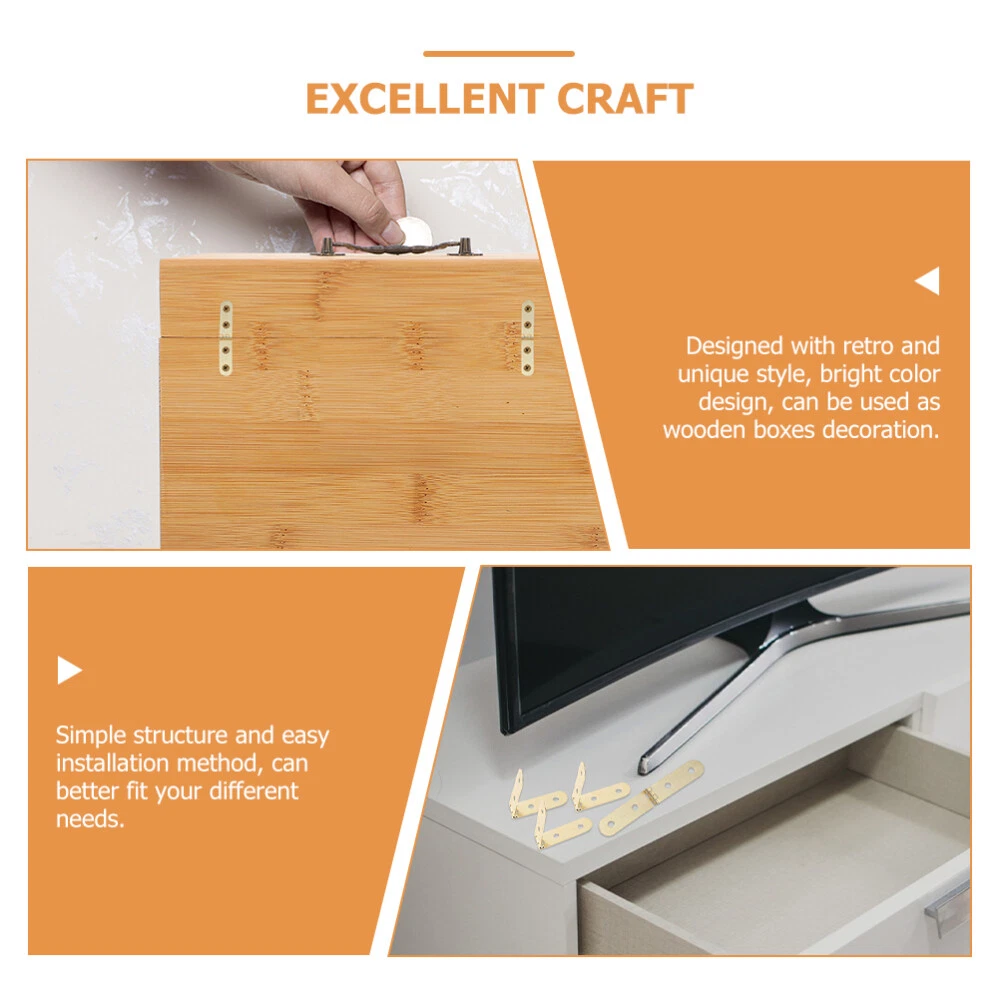 EXCELLENT CRAFT

Designed with retro and unique style, bright color design, can be used as wooden boxes decoration.

Simple structure and easy installation method, can better fit your different needs.