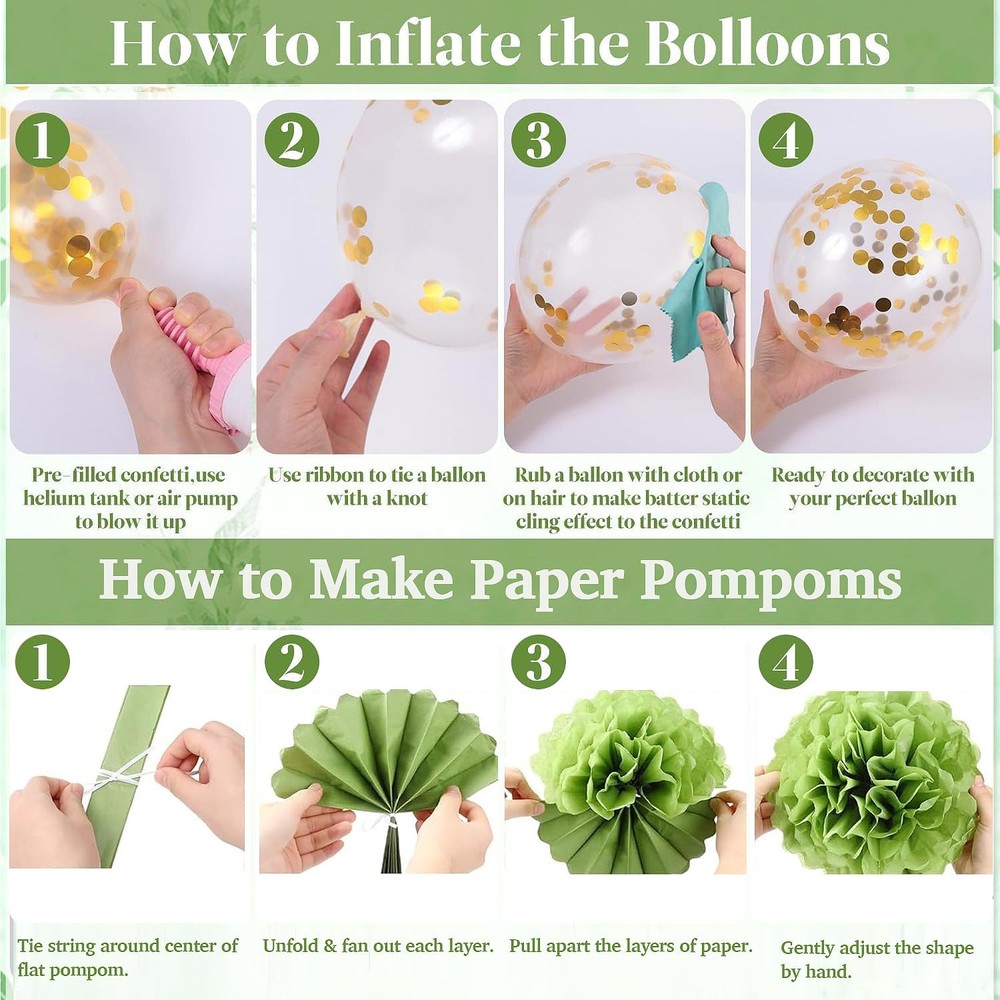 How to Inflate the Bolloons

1

Pre-filled confetti,use helium tank or air pump to blow it up

2

Use ribbon to tie a ballon with a knot

3

Rub a ballon with cloth or on hair to make batter static cling effect to the confetti

4

Ready to decorate with your perfect ballon

How to Make Paper Pompoms

1

Tie string around center of flat pompom.

2

Unfold & fan out each layer.

3

Pull apart the layers of paper.

4

Gently adjust the shape by hand.