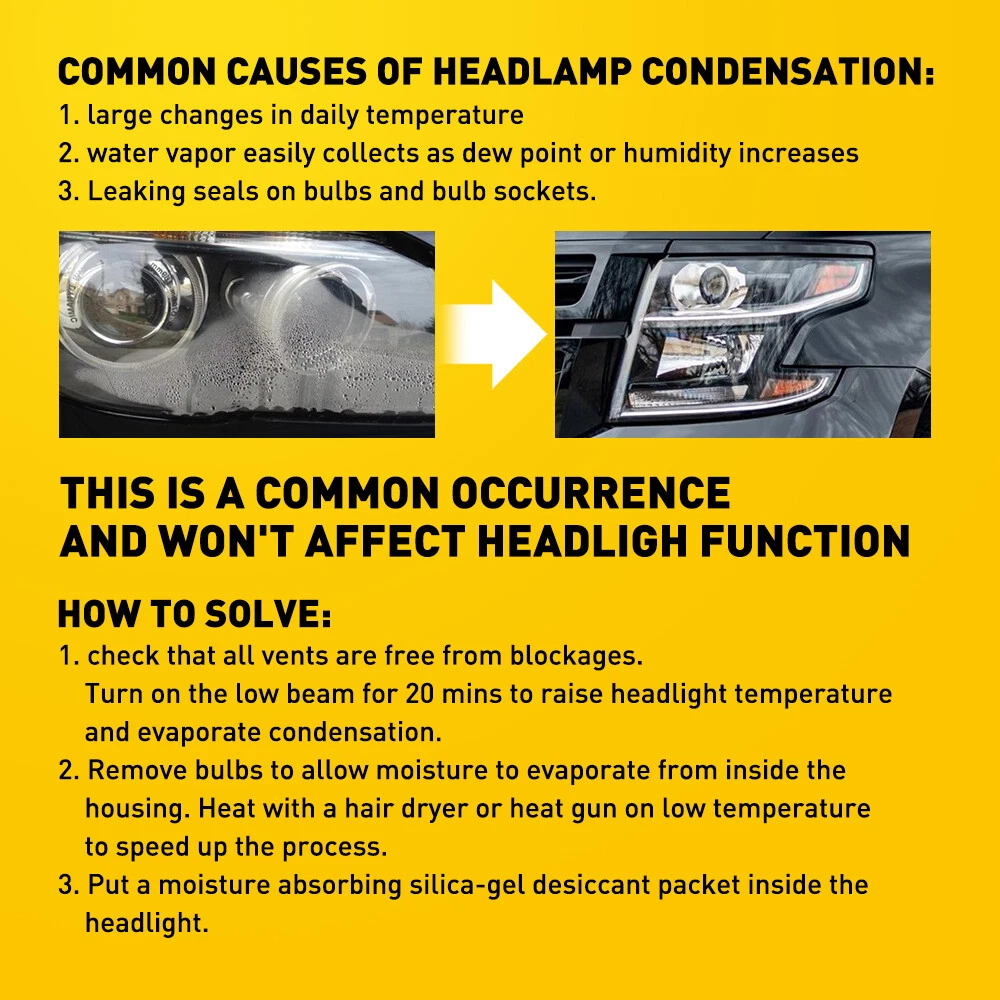 COMMON CAUSES OF HEADLAMP CONDENSATION:
1. large changes in daily temperature
2. water vapor easily collects as dew point or humidity increases
3. Leaking seals on bulbs and bulb sockets.

THIS IS A COMMON OCCURRENCE AND WON'T AFFECT HEADLIGH FUNCTION

HOW TO SOLVE:
1. check that all vents are free from blockages. Turn on the low beam for 20 mins to raise headlight temperature and evaporate condensation.
2. Remove bulbs to allow moisture to evaporate from inside the housing. Heat with a hair dryer or heat gun on low temperature to speed up the process.
3. Put a moisture absorbing silica-gel desiccant packet inside the headlight.