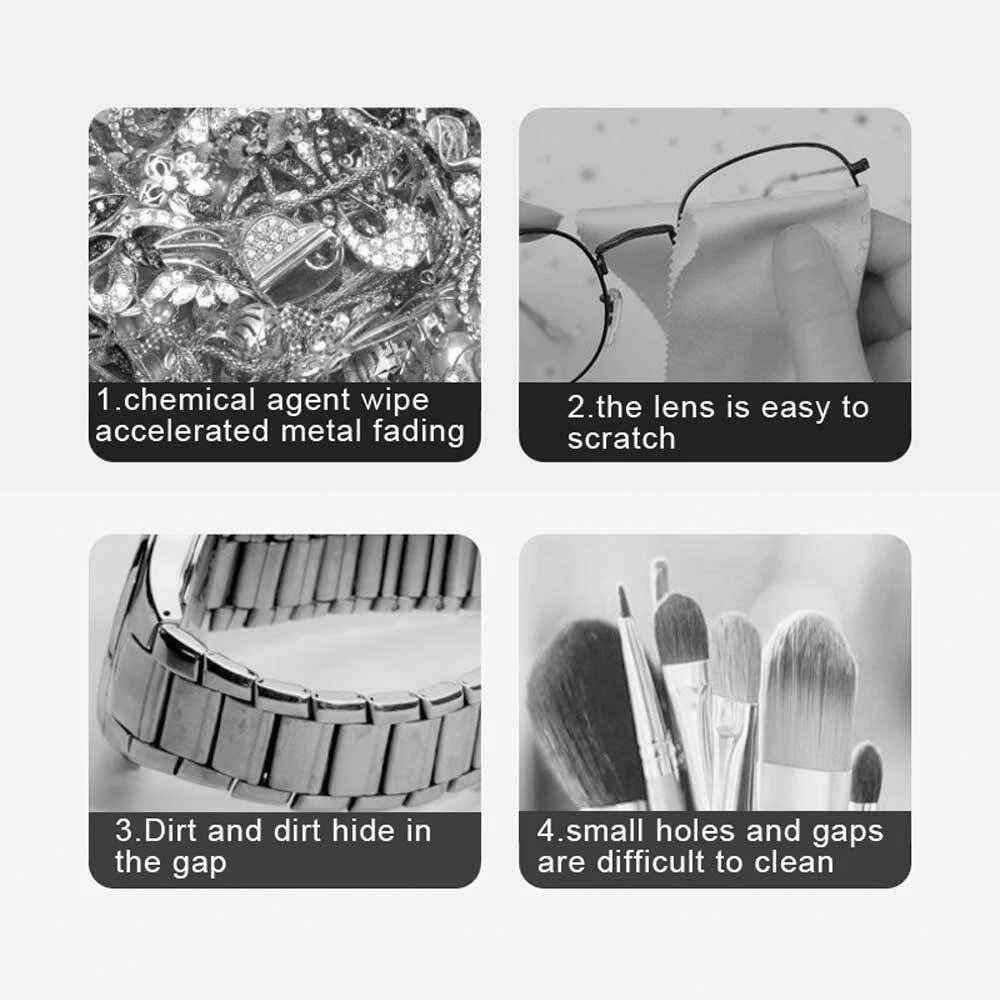 1.chemical agent wipe accelerated metal fading

2.the lens is easy to scratch

3.Dirt and dirt hide in the gap

4.small holes and gaps are difficult to clean