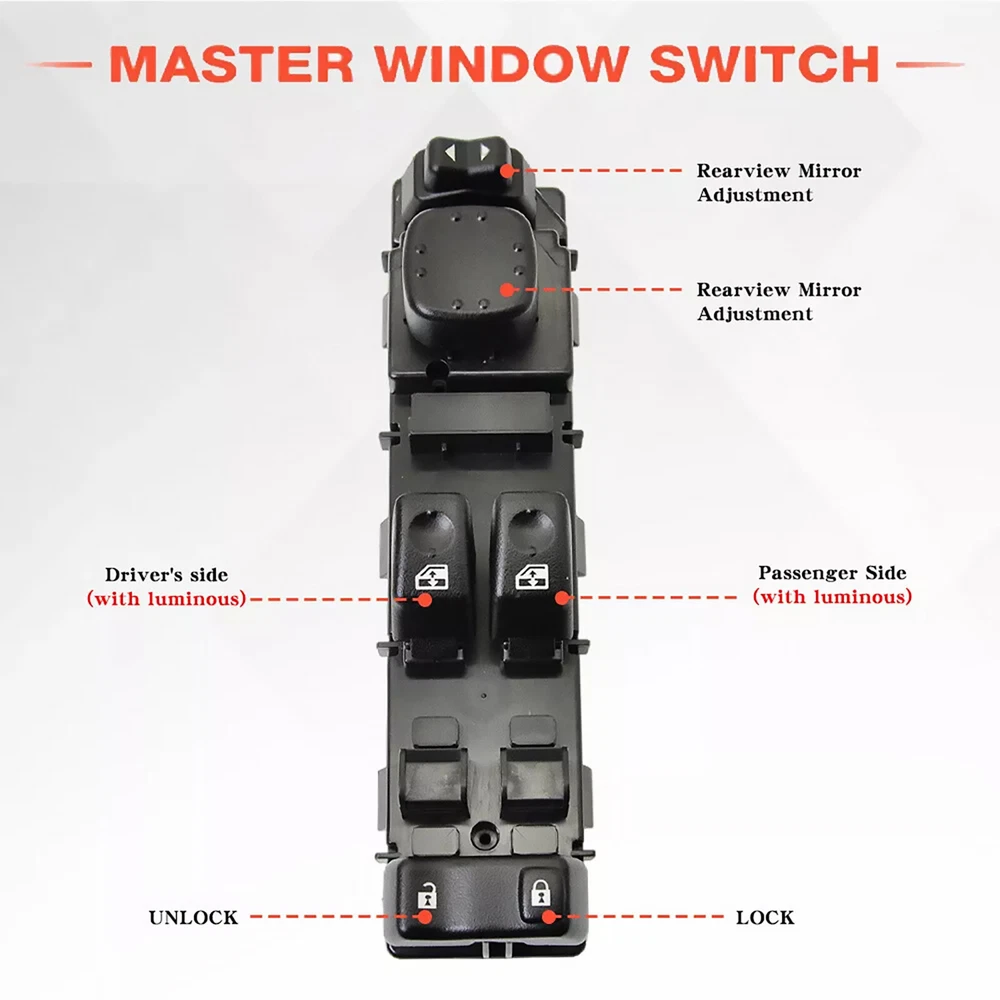 MASTER WINDOW SWITCH

Rearview Mirror Adjustment

Rearview Mirror Adjustment

Driver's side
(with luminous)

Passenger Side
(with luminous)

UNLOCK

LOCK