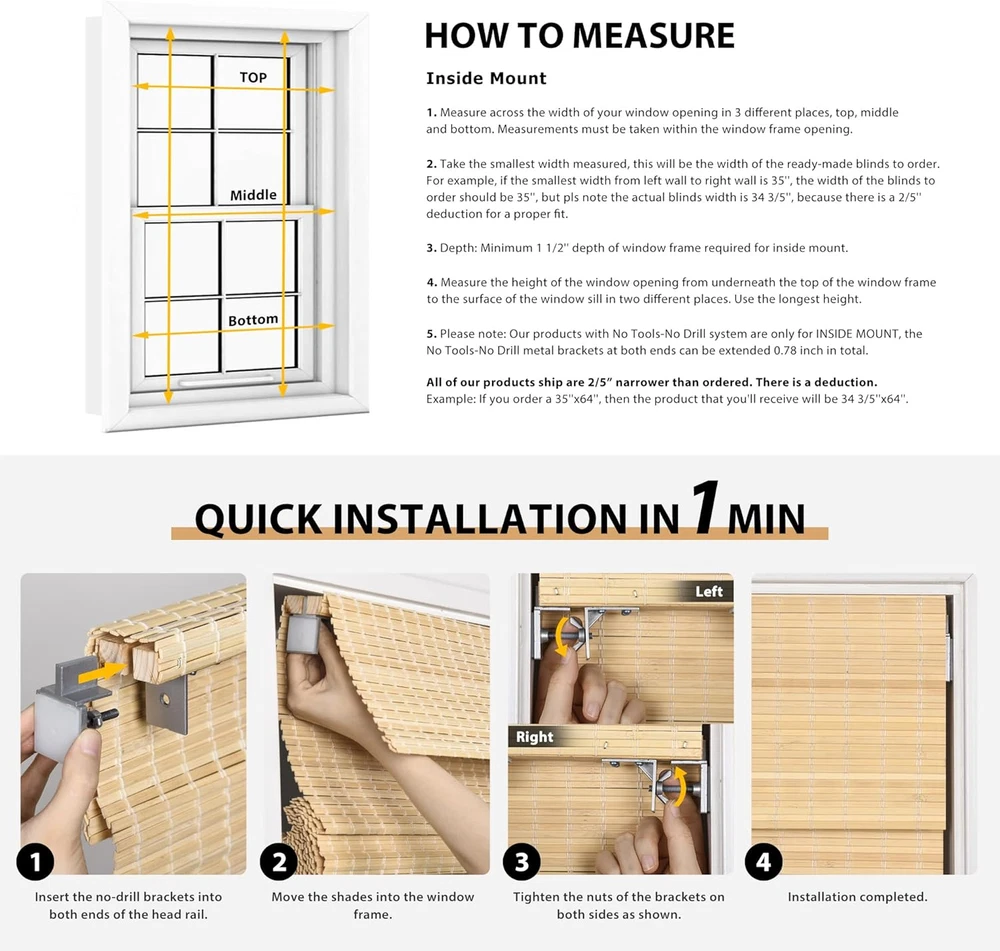 TOP

Middle

Bottom

HOW TO MEASURE

Inside Mount

1. Measure across the width of your window opening in 3 different places, top, middle and bottom. Measurements must be taken within the window frame opening.

2. Take the smallest width measured, this will be the width of the ready-made blinds to order. For example, if the smallest width from left wall to right wall is 35'', the width of the blinds to order should be 35'', but pls note the actual blinds width is 34 3/5'', because there is a 2/5'' deduction for a proper fit.

3. Depth: Minimum 1 1/2'' depth of window frame required for inside mount.

4. Measure the height of the window opening from underneath the top of the window frame to the surface of the window sill in two different places. Use the longest height.

5. Please note: Our products with No Tools-No Drill system are only for INSIDE MOUNT, the No Tools-No Drill metal brackets at both ends can be extended 0.78 inch in total.

All of our products ship are 2/5" narrower than ordered. There is a deduction.
Example: If you order a 35''x64'', then the product that you'll receive will be 34 3/5''x64''.

QUICK INSTALLATION IN 1 MIN

Left

Right

1 Insert the no-drill brackets into both ends of the head rail.

2 Move the shades into the window frame.

3 Tighten the nuts of the brackets on both sides as shown.

4 Installation completed.