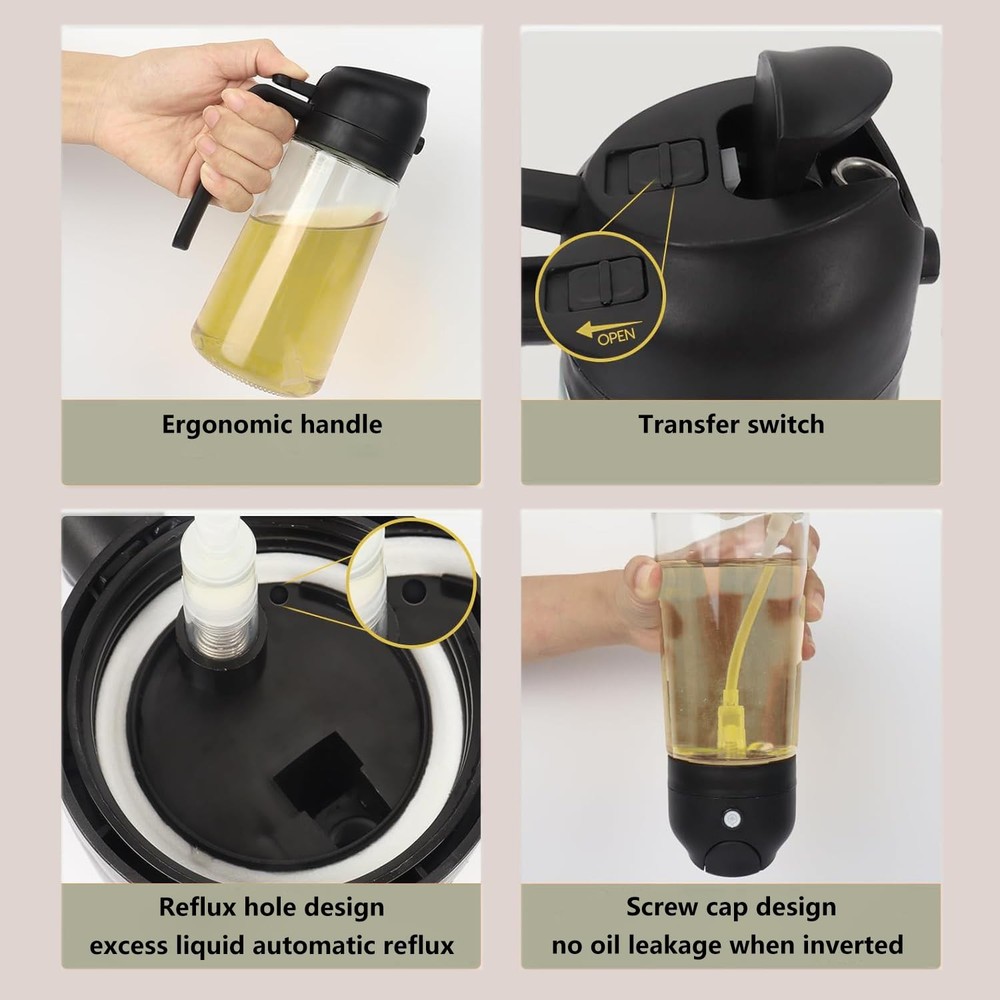 Ergonomic handle

OPEN

Transfer switch

Reflux hole design
excess liquid automatic reflux

Screw cap design
no oil leakage when inverted