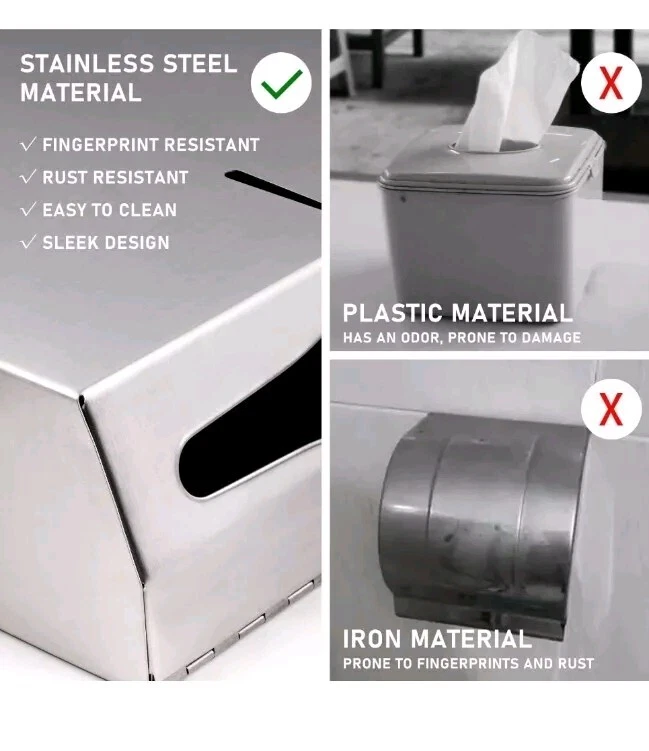 STAINLESS STEEL MATERIAL

✓ FINGERPRINT RESISTANT
✓ RUST RESISTANT
✓ EASY TO CLEAN
✓ SLEEK DESIGN

X

PLASTIC MATERIAL
HAS AN ODOR, PRONE TO DAMAGE

X

IRON MATERIAL
PRONE TO FINGERPRINTS AND RUST