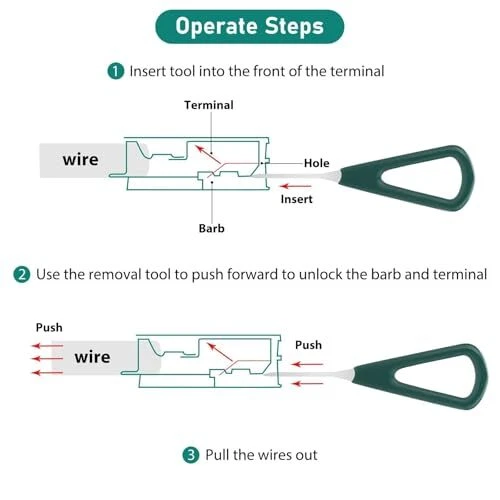 Operate Steps

1 Insert tool into the front of the terminal

Terminal
wire
Hole
Insert
Barb

2 Use the removal tool to push forward to unlock the barb and terminal

Push
wire
Push

3 Pull the wires out