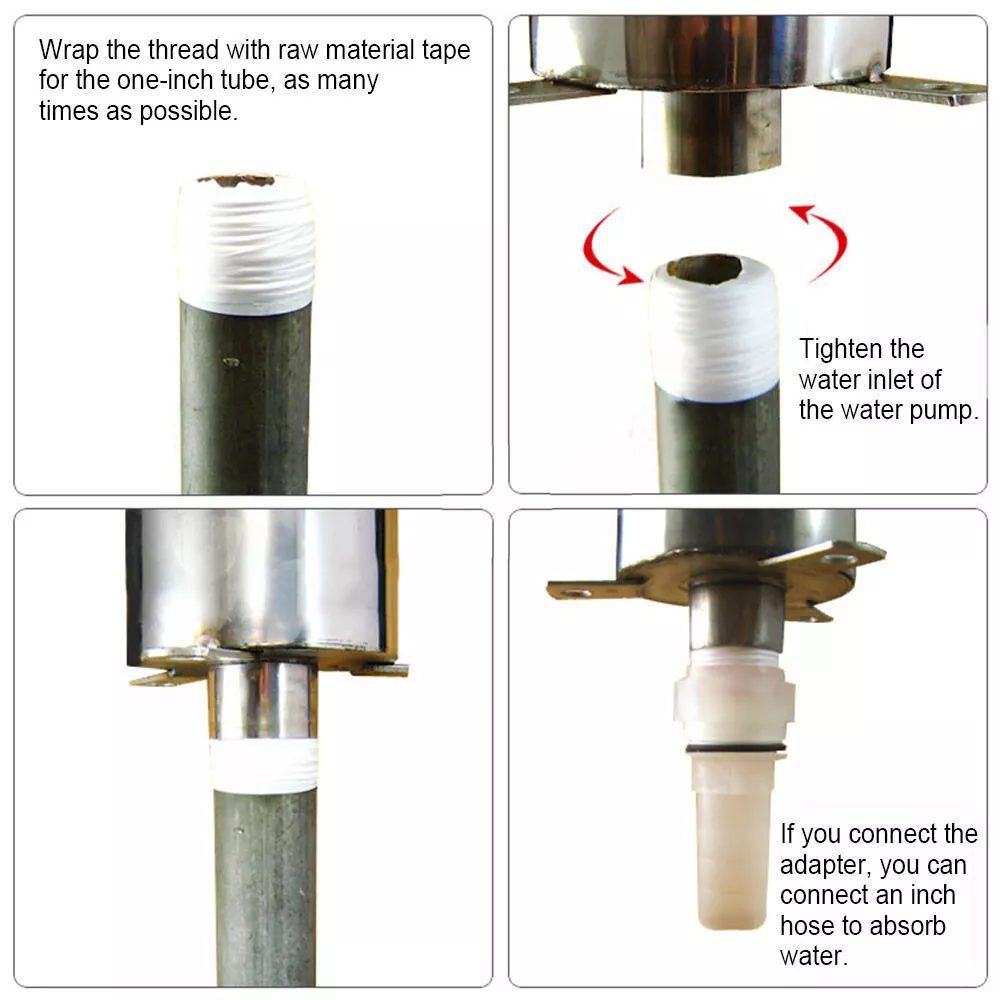 Wrap the thread with raw material tape for the one-inch tube, as many times as possible.

Tighten the water inlet of the water pump.

If you connect the adapter, you can connect an inch hose to absorb water.