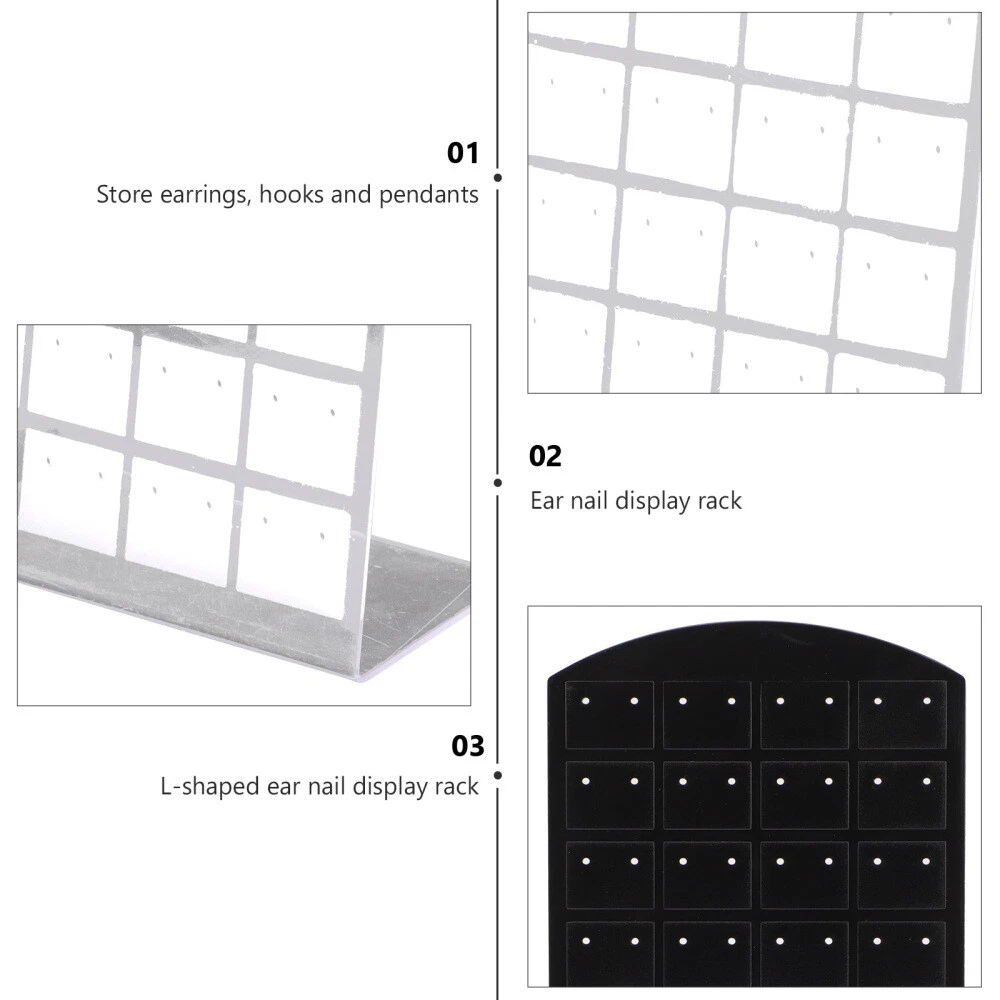 01

Store earrings, hooks and pendants

02

Ear nail display rack

03

L-shaped ear nail display rack