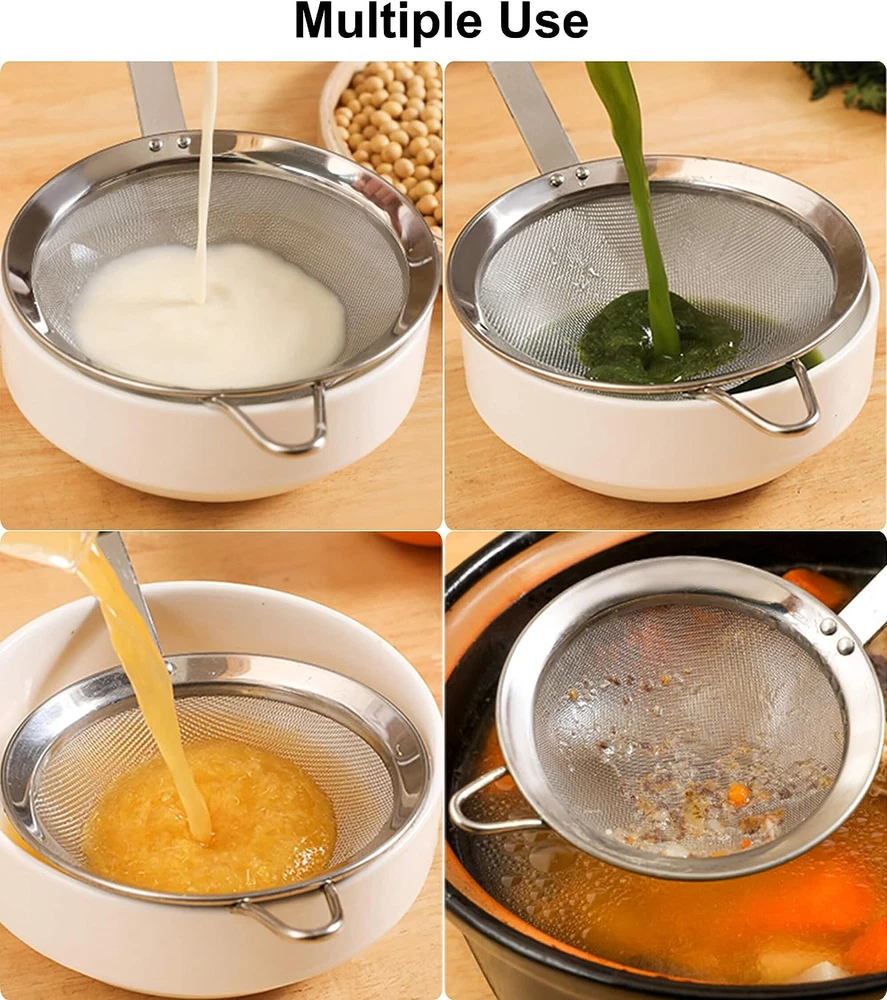 Multiple Use