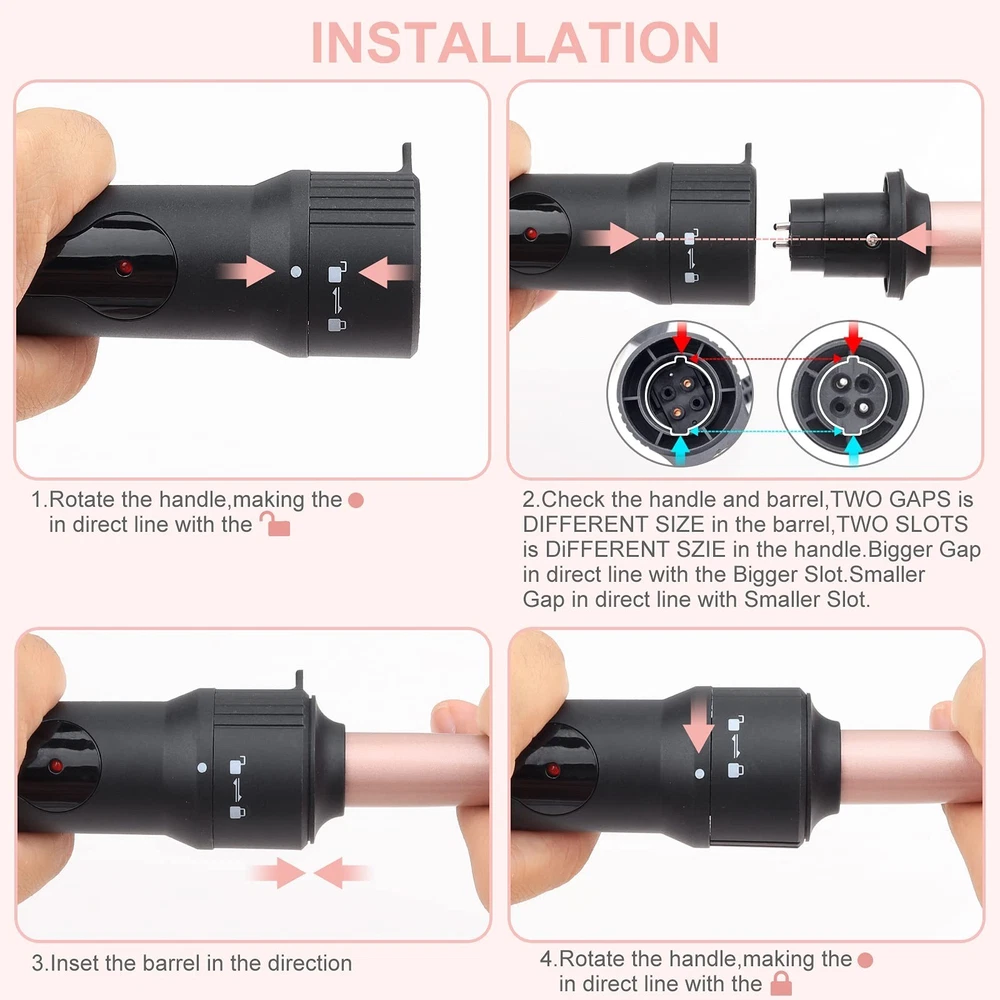 INSTALLATION

1.Rotate the handle,making the ● in direct line with the 🔓

2.Check the handle and barrel,TWO GAPS is DIFFERENT SIZE in the barrel,TWO SLOTS is DiFFERENT SZIE in the handle.Bigger Gap in direct line with the Bigger Slot.Smaller Gap in direct line with Smaller Slot.

3.Inset the barrel in the direction

4.Rotate the handle,making the ● in direct line with the 🔒