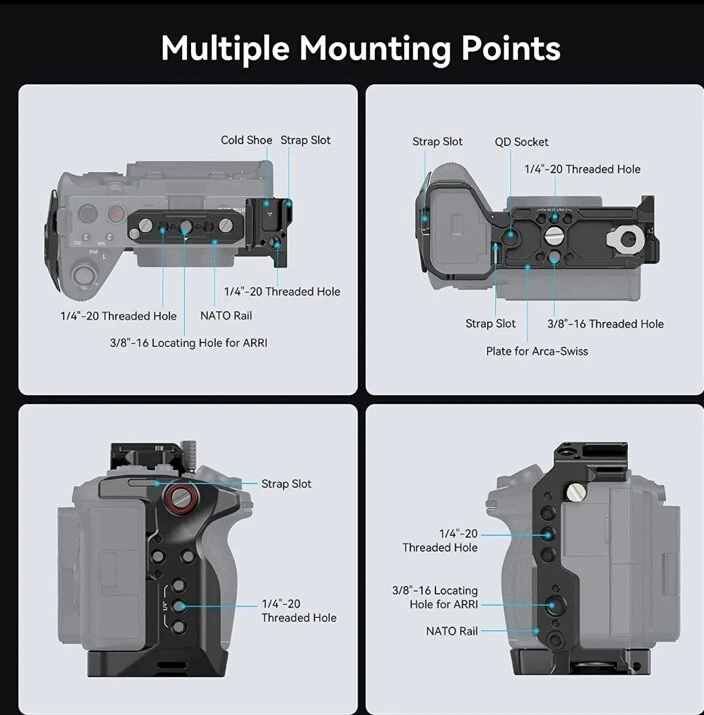 Multiple Mounting Points

Cold Shoe
Strap Slot
1/4"-20 Threaded Hole
1/4"-20 Threaded Hole
NATO Rail
3/8"-16 Locating Hole for ARRI

Strap Slot
QD Socket
1/4"-20 Threaded Hole
Strap Slot
3/8"-16 Threaded Hole
Plate for Arca-Swiss

Strap Slot
1/4"-20 Threaded Hole

1/4"-20 Threaded Hole
3/8"-16 Locating Hole for ARRI
NATO Rail