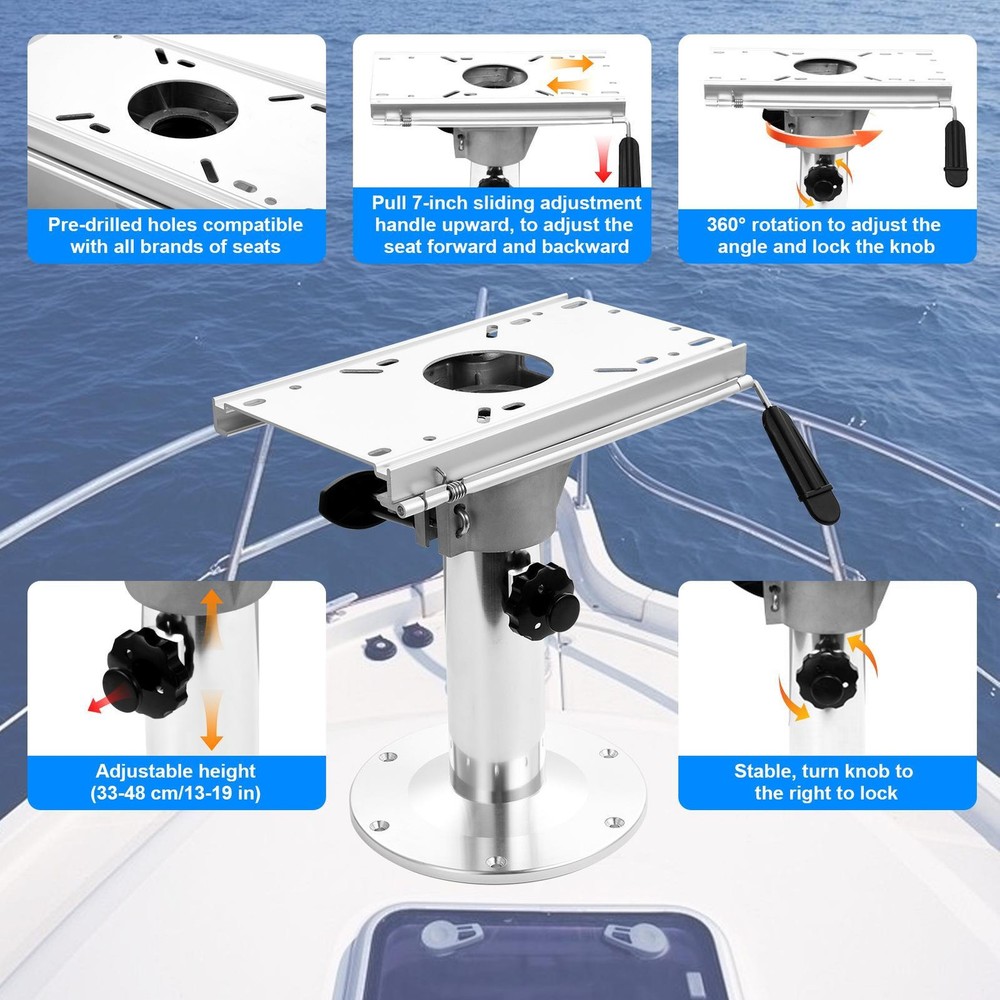 Pre-drilled holes compatible with all brands of seats

Pull 7-inch sliding adjustment handle upward, to adjust the seat forward and backward

360° rotation to adjust the angle and lock the knob

Adjustable height (33-48 cm/13-19 in)

Stable, turn knob to the right to lock