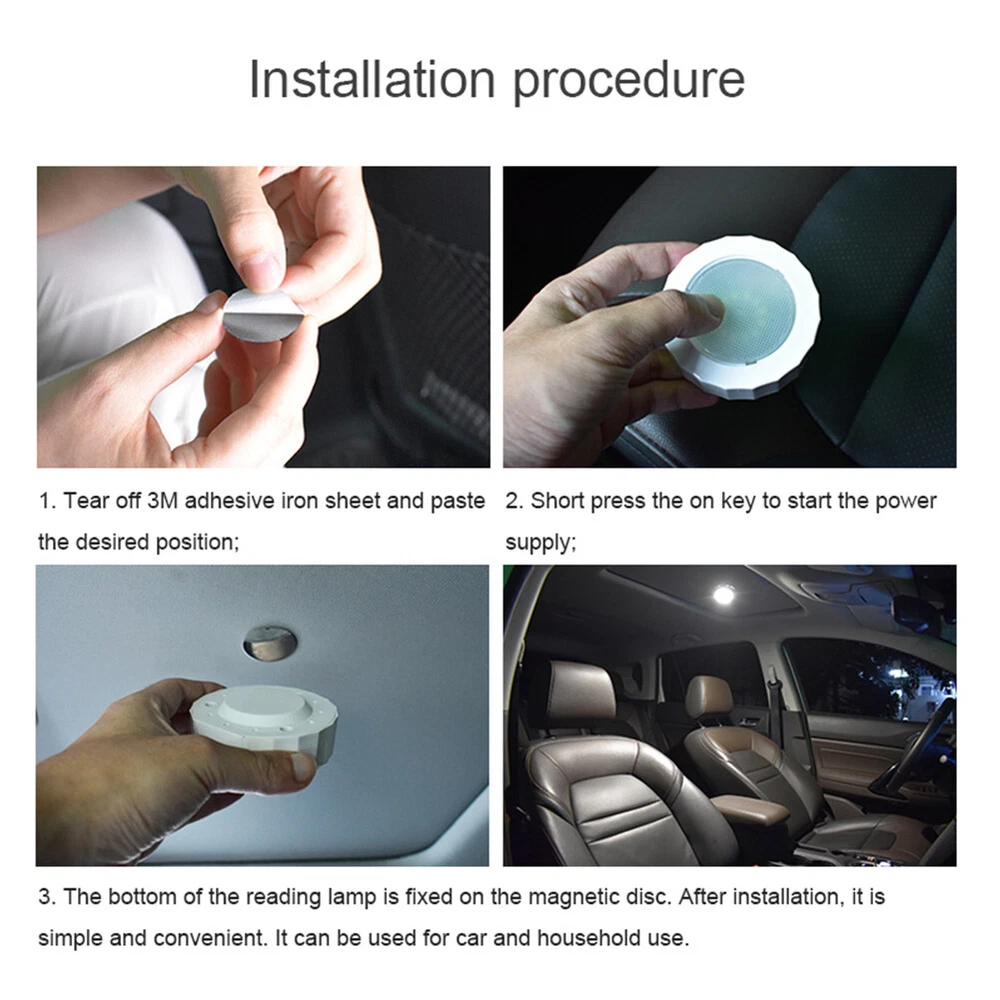 Installation procedure

1. Tear off 3M adhesive iron sheet and paste the desired position;

2. Short press the on key to start the power supply;

3. The bottom of the reading lamp is fixed on the magnetic disc. After installation, it is simple and convenient. It can be used for car and household use.