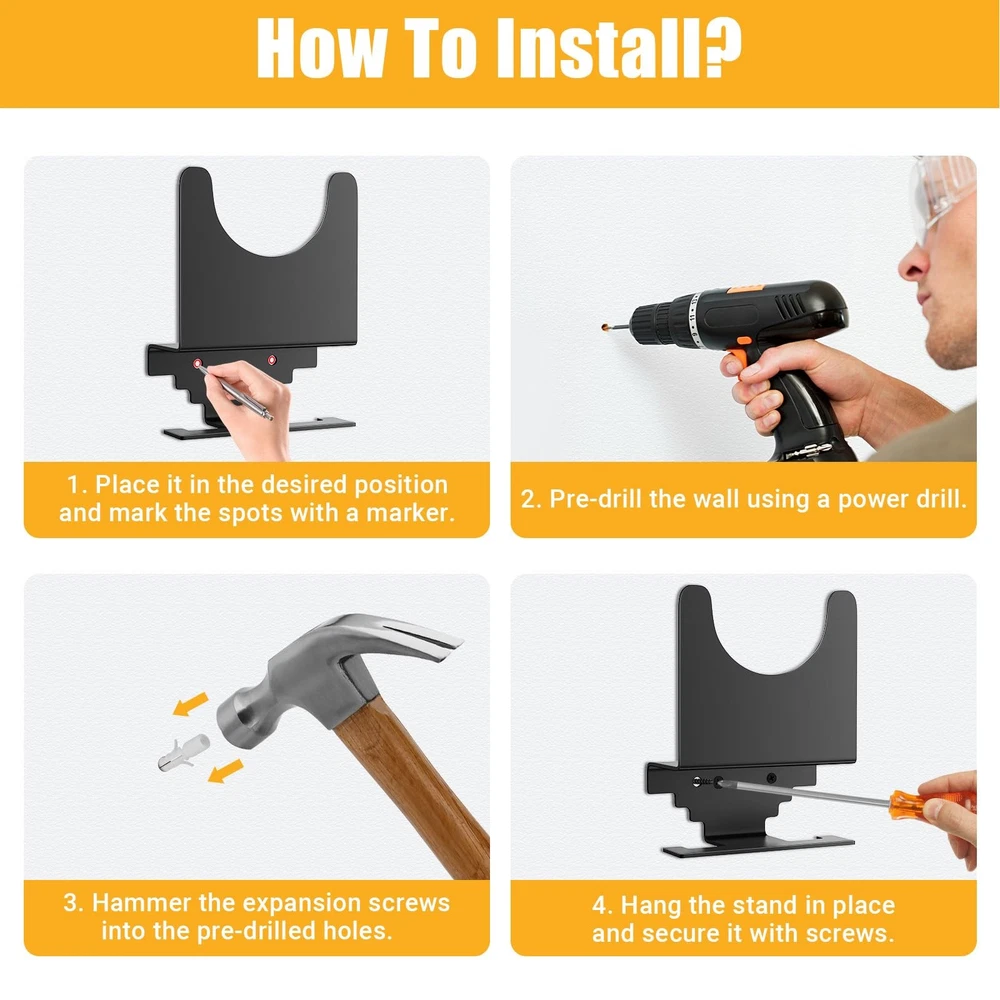 How To Install?

1. Place it in the desired position and mark the spots with a marker.

2. Pre-drill the wall using a power drill.

3. Hammer the expansion screws into the pre-drilled holes.

4. Hang the stand in place and secure it with screws.