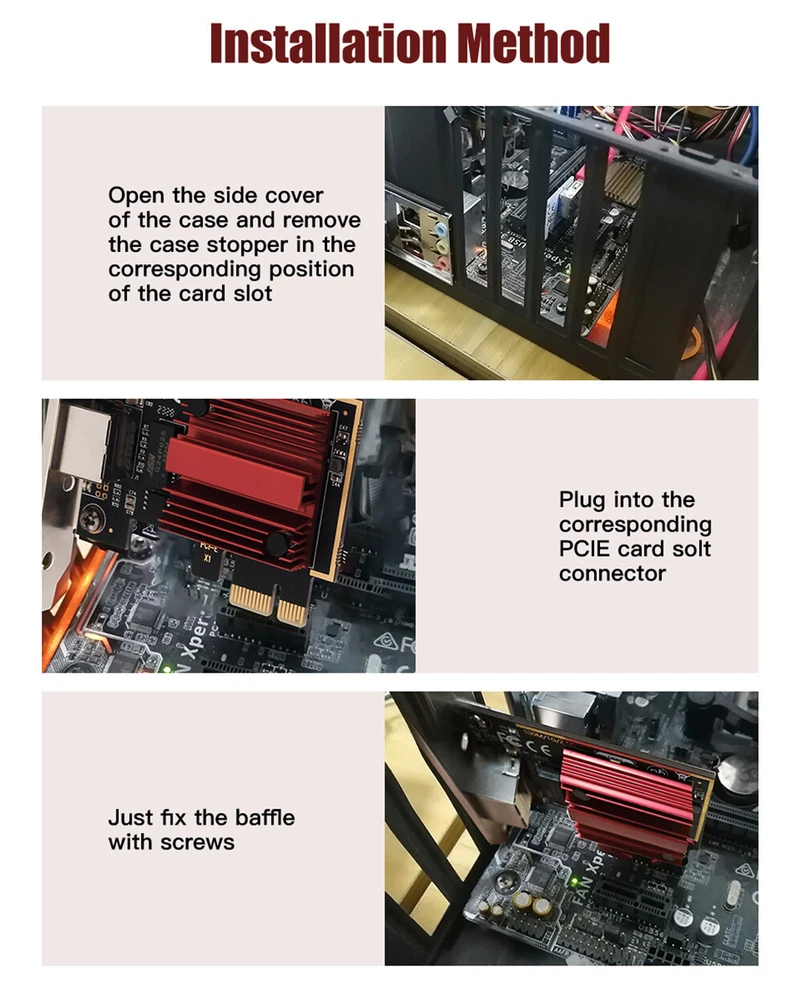 Installation Method

Open the side cover of the case and remove the case stopper in the corresponding position of the card slot

Plug into the corresponding PCIE card solt connector

Just fix the baffle with screws