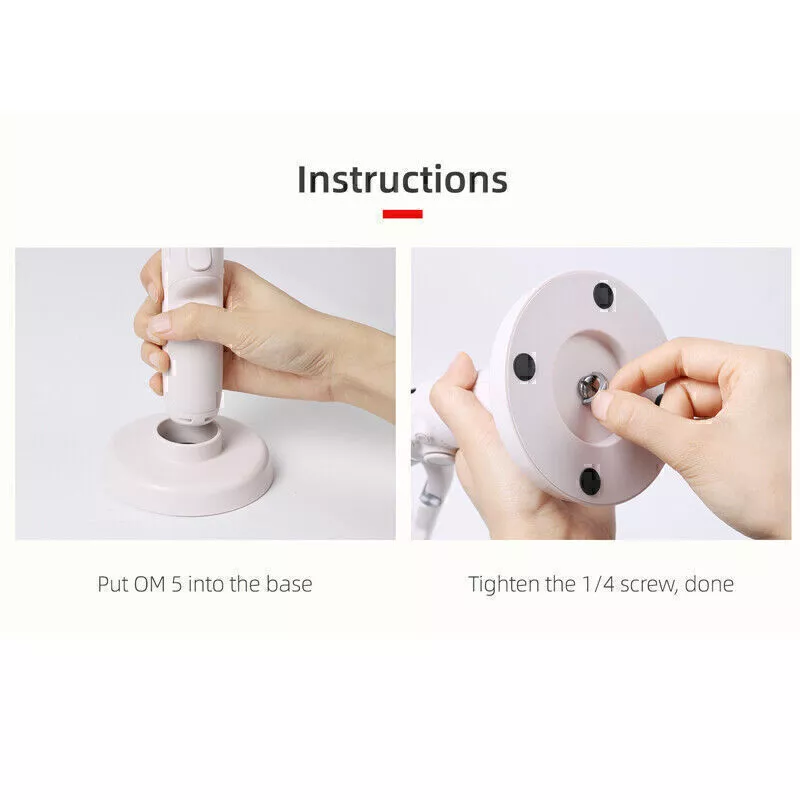 Instructions

Put OM 5 into the base

Tighten the 1/4 screw, done