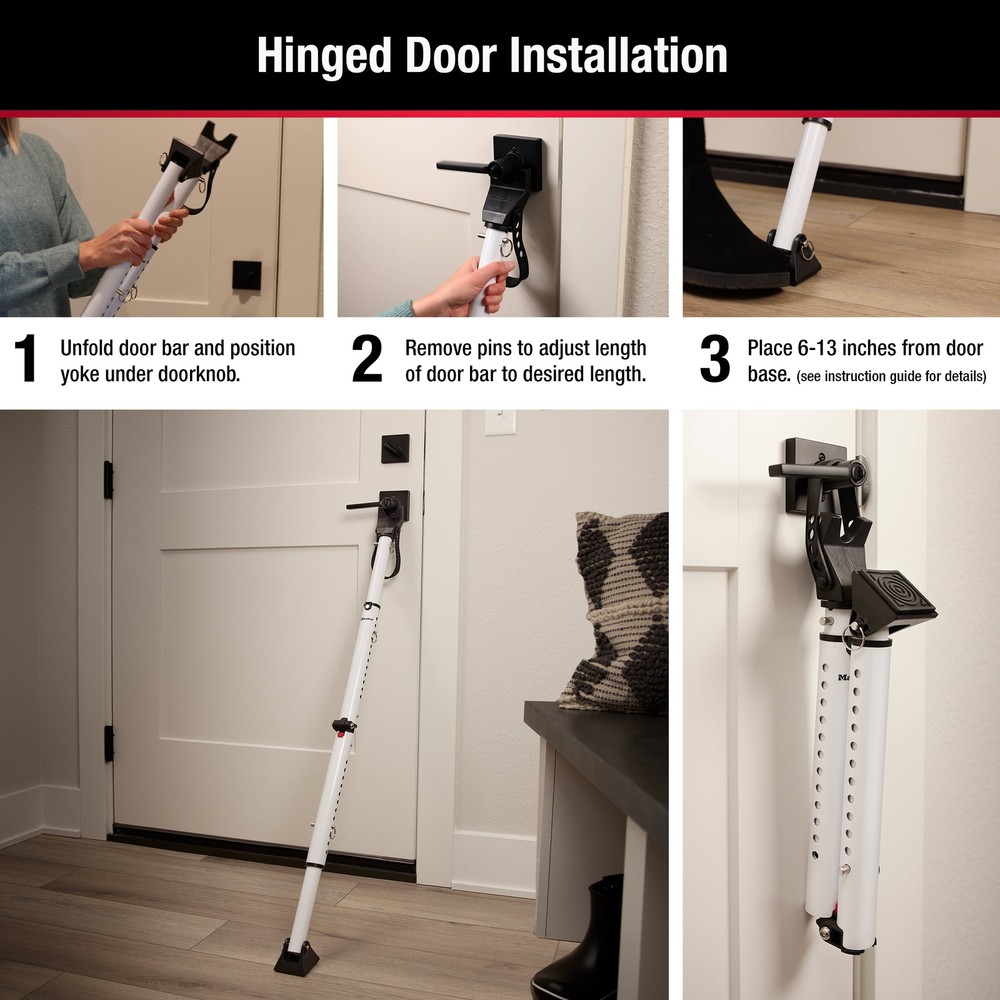 Hinged Door Installation

1 Unfold door bar and position yoke under doorknob.

2 Remove pins to adjust length of door bar to desired length.

3 Place 6-13 inches from door base. (see instruction guide for details)

MA