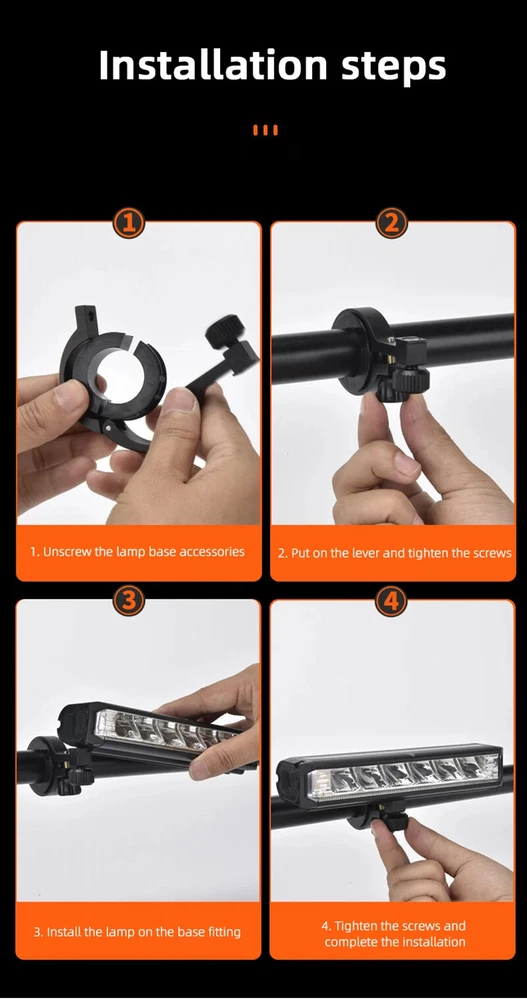 Installation steps

1

1. Unscrew the lamp base accessories

2

2. Put on the lever and tighten the screws

3

3. Install the lamp on the base fitting

4

4. Tighten the screws and complete the installation