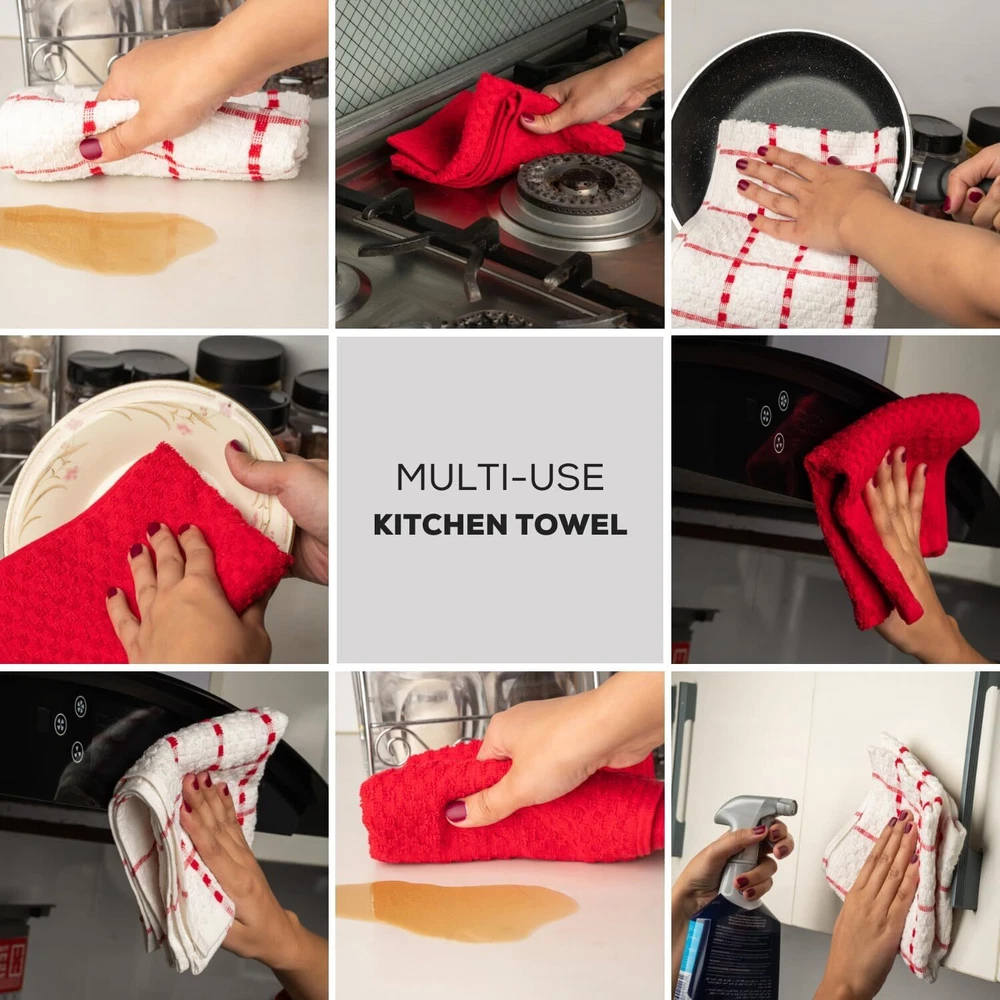 MULTI-USE
KITCHEN TOWEL