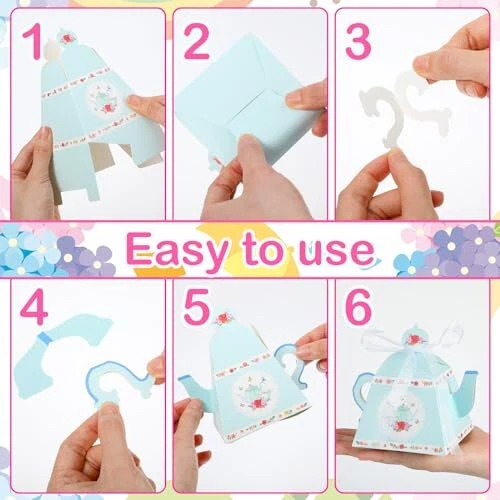 1

2

3

Easy to use

4

5

6