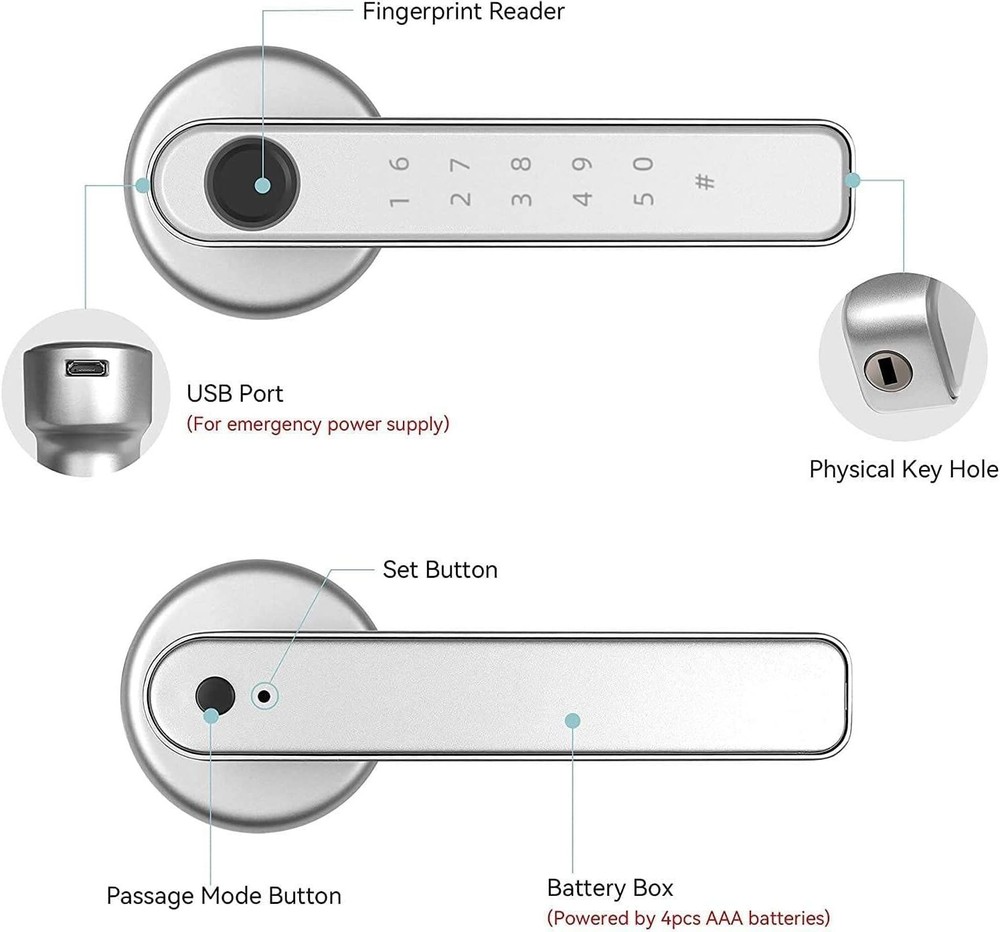 Fingerprint Reader

1 6
2 7
3 8
4 9
5 0
#

USB Port
(For emergency power supply)

Physical Key Hole

Set Button

Passage Mode Button

Battery Box
(Powered by 4pcs AAA batteries)