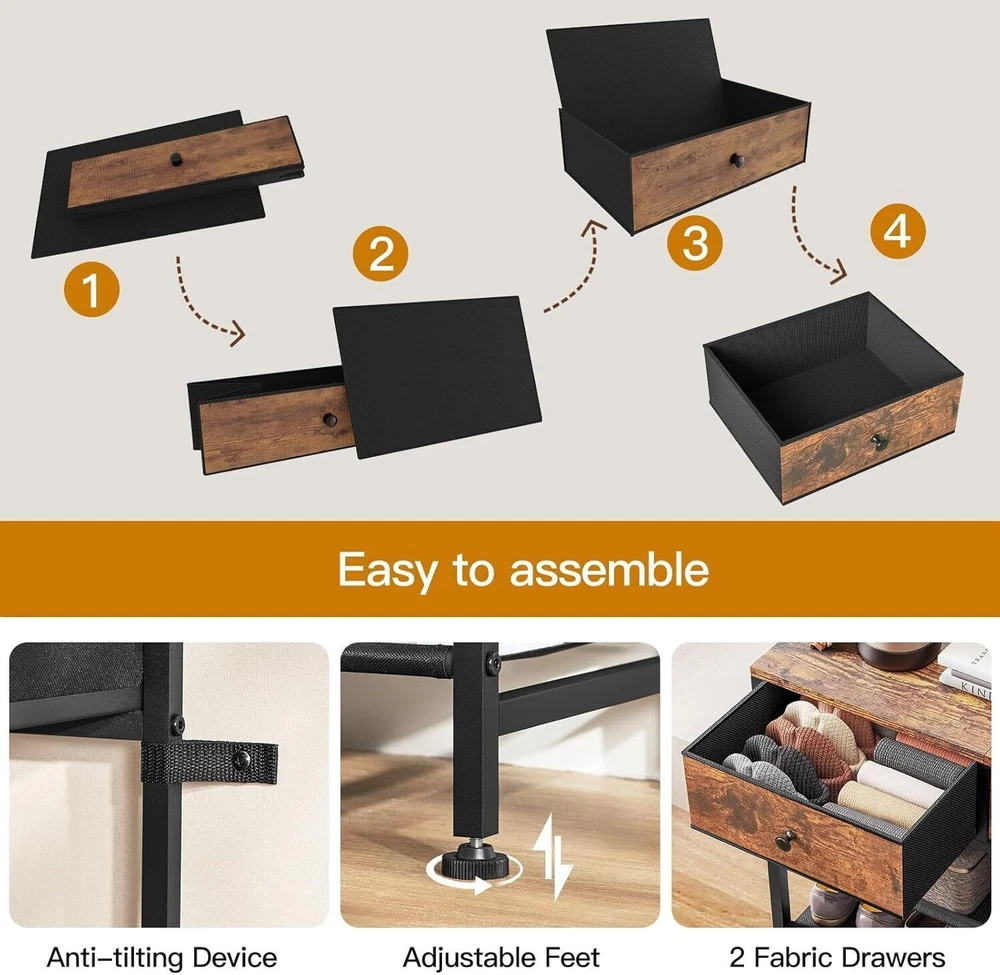 1

2

3

4

Easy to assemble

Anti–tilting Device

Adjustable Feet

2 Fabric Drawers