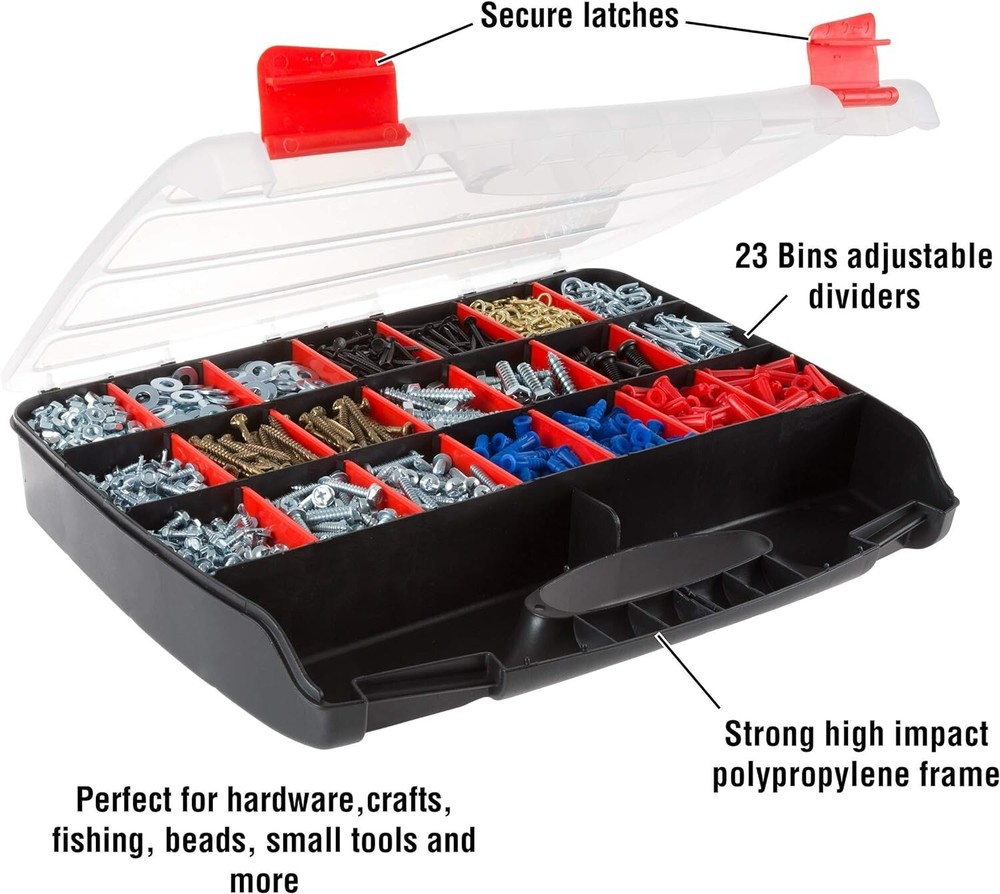 Secure latches

23 Bins adjustable dividers

Strong high impact polypropylene frame

Perfect for hardware,crafts, fishing, beads, small tools and more