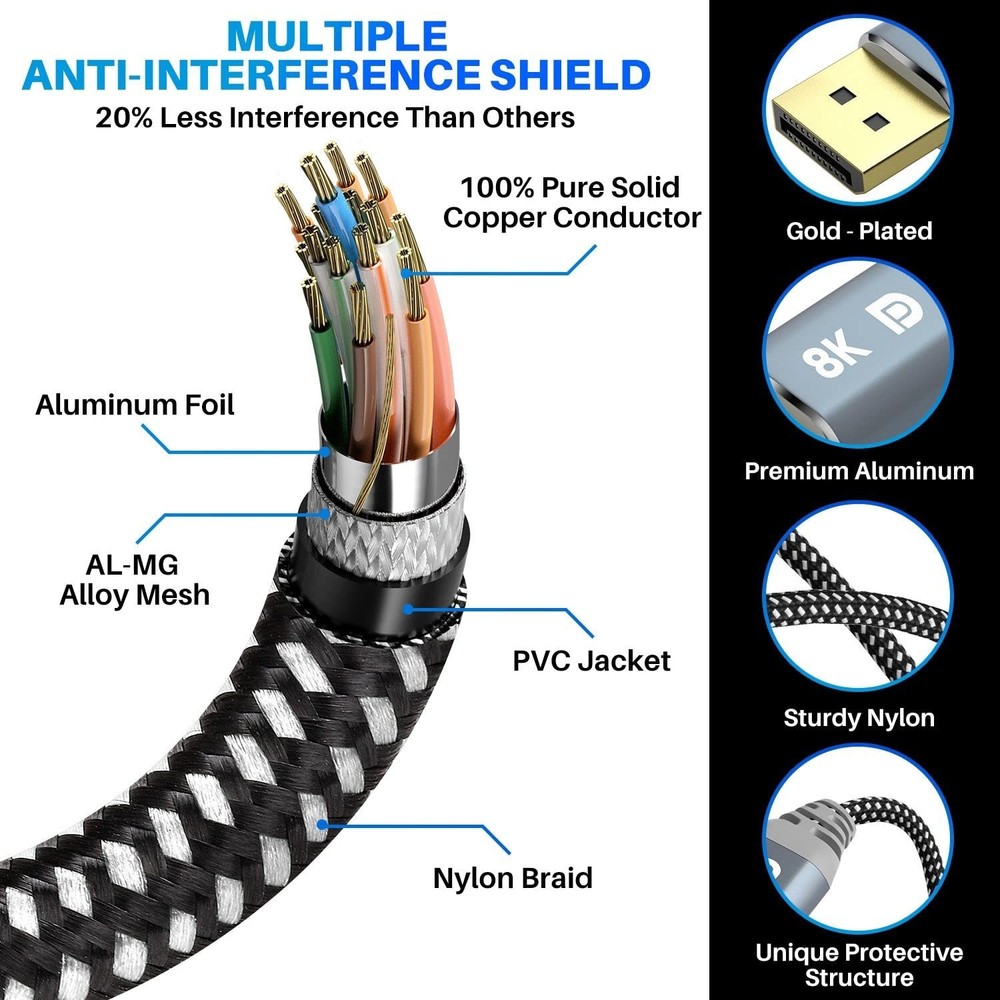 MULTIPLE
ANTI-INTERFERENCE SHIELD
20% Less Interference Than Others

100% Pure Solid Copper Conductor

Aluminum Foil

AL-MG Alloy Mesh

PVC Jacket

Nylon Braid

Gold - Plated

8K

Premium Aluminum

Sturdy Nylon

Unique Protective Structure