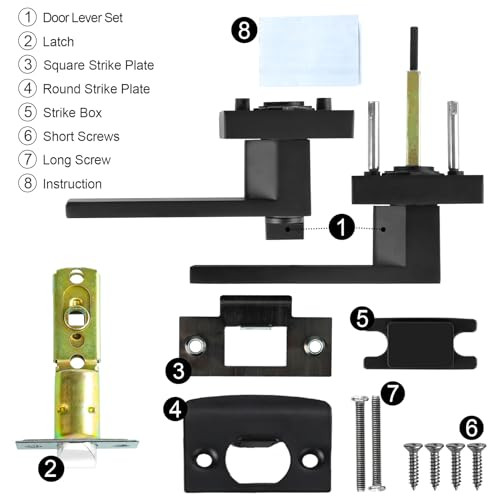 ① Door Lever Set
② Latch
③ Square Strike Plate
④ Round Strike Plate
⑤ Strike Box
⑥ Short Screws
⑦ Long Screw
⑧ Instruction

8

1

5

3

7

4

6

2