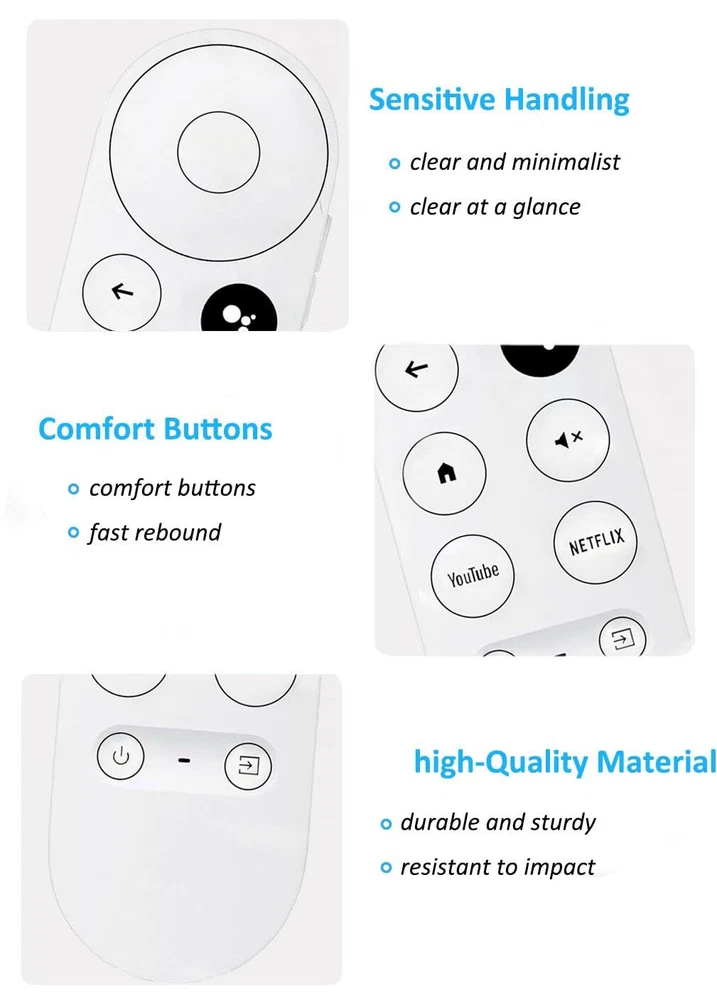 Sensitive Handling

clear and minimalist

clear at a glance

Comfort Buttons

comfort buttons

fast rebound

YouTube

NETFLIX

high-Quality Material

durable and sturdy

resistant to impact