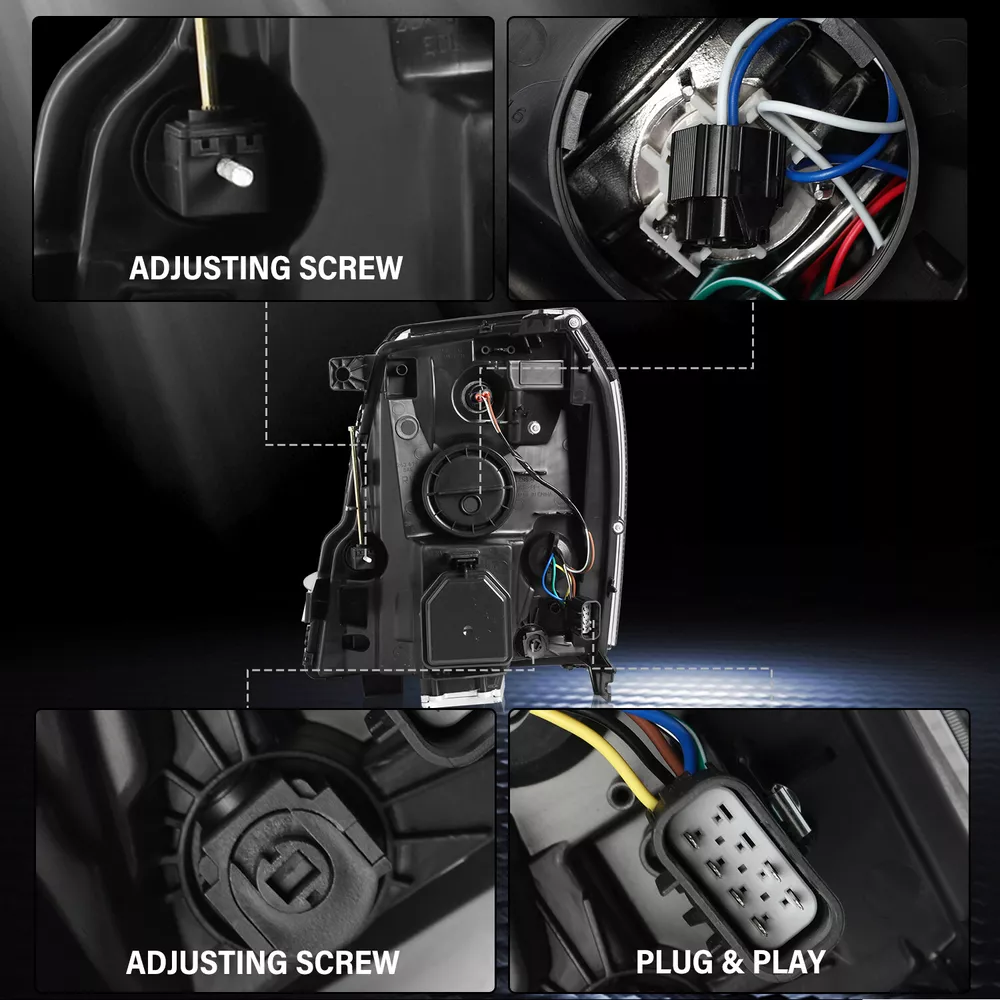 ADJUSTING SCREW

ADJUSTING SCREW

PLUG & PLAY