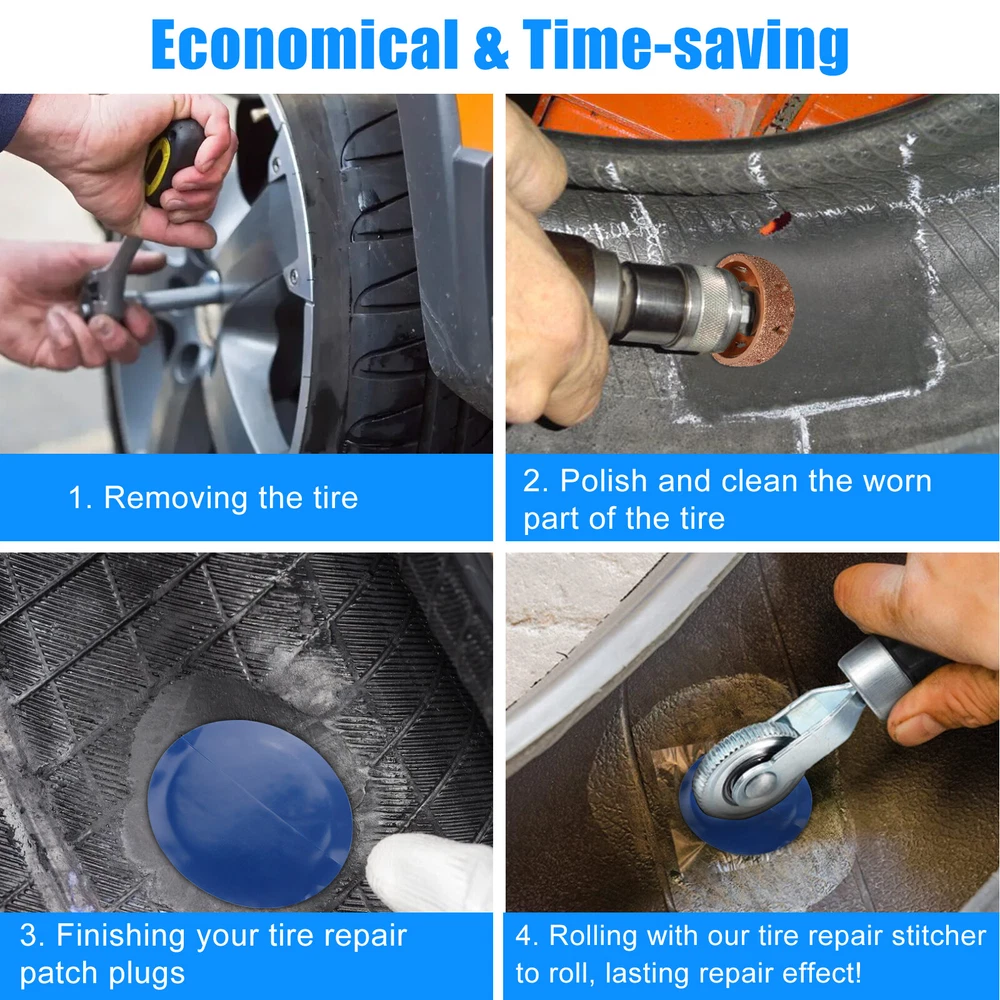 Economical & Time-saving

1. Removing the tire

2. Polish and clean the worn part of the tire

3. Finishing your tire repair patch plugs

4. Rolling with our tire repair stitcher to roll, lasting repair effect!