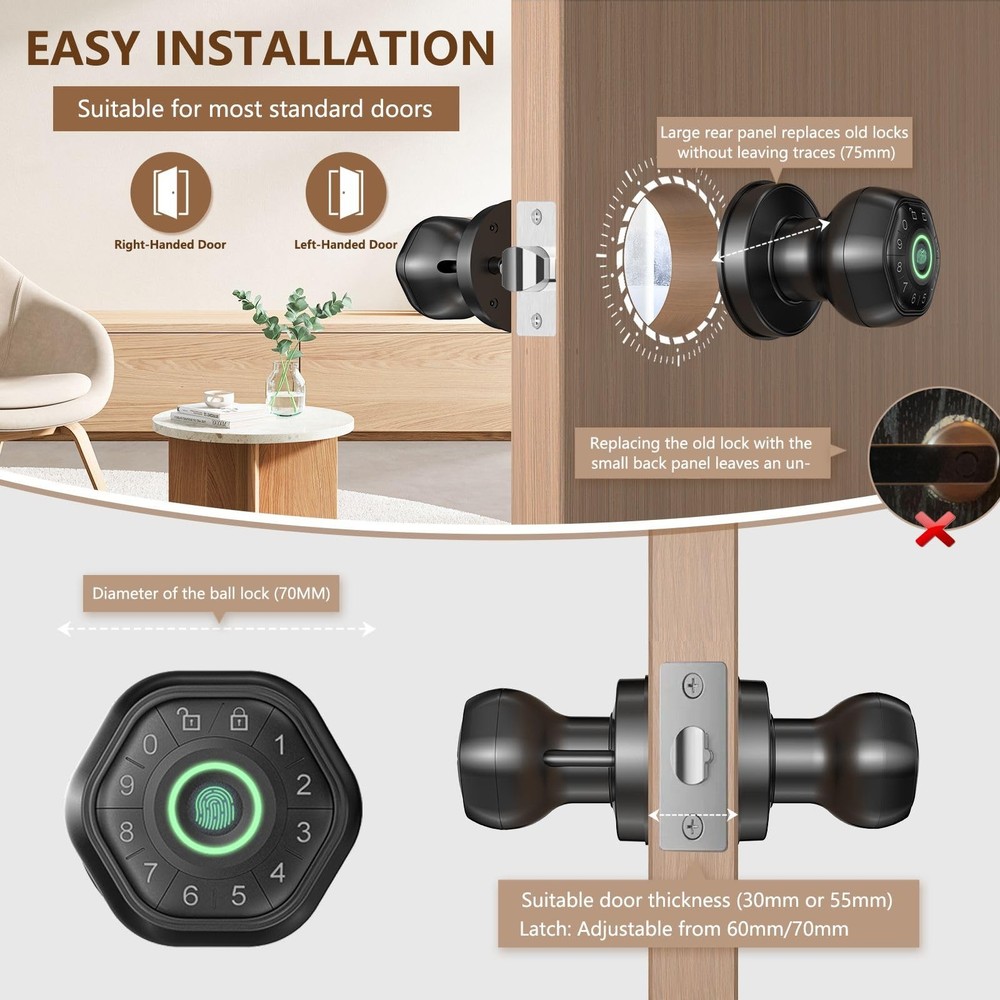 EASY INSTALLATION

Suitable for most standard doors

Right-Handed Door

Left-Handed Door

Large rear panel replaces old locks without leaving traces (75mm)

Replacing the old lock with the small back panel leaves an un-

Diameter of the ball lock (70MM)

0 1 2 3 4 5 6 7 8 9

Suitable door thickness (30mm or 55mm)
Latch: Adjustable from 60mm/70mm